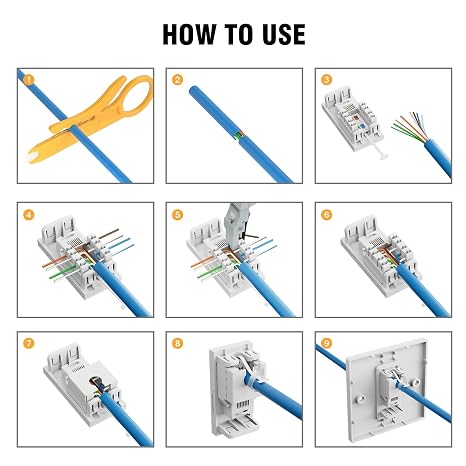 HOW TO USE

1

2

3

4

5

6

7

8

9