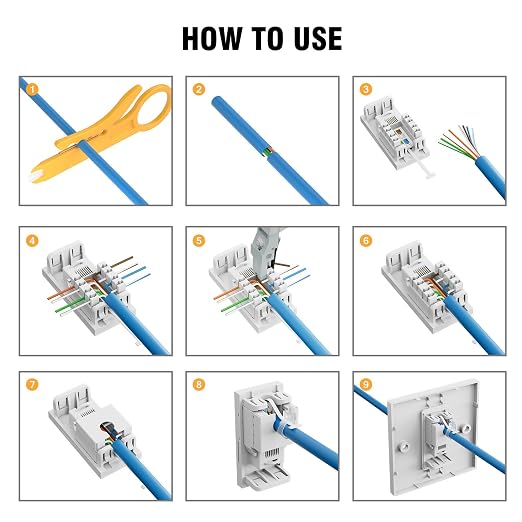 HOW TO USE

1

2

3

4

5

6

7

8

9