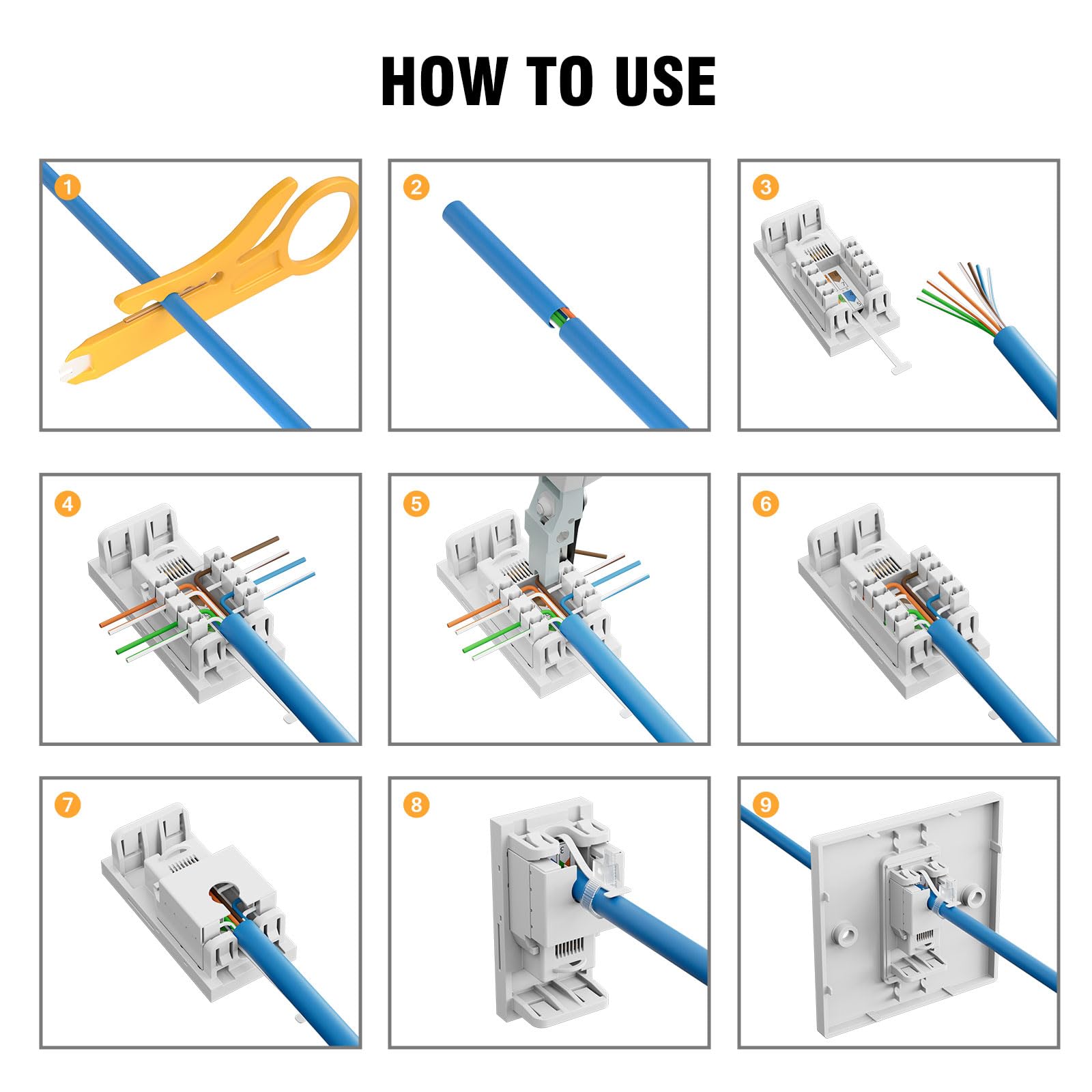 HOW TO USE

1

2

3

4

5

6

7

8

9