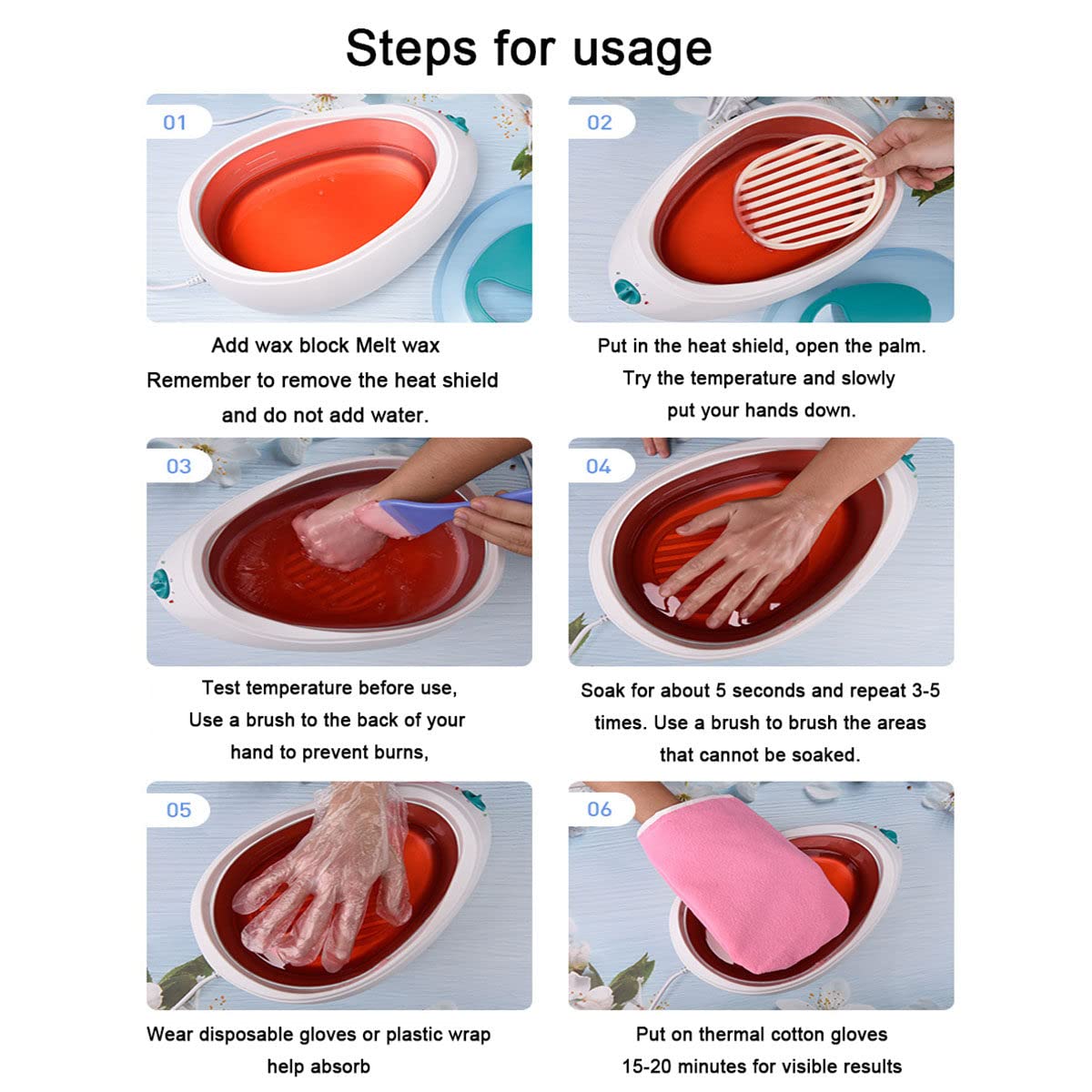 Steps for usage

01

Add wax block Melt wax
Remember to remove the heat shield
and do not add water.

02

Put in the heat shield, open the palm.
Try the temperature and slowly
put your hands down.

03

Test temperature before use,
Use a brush to the back of your
hand to prevent burns,

04

Soak for about 5 seconds and repeat 3-5
times. Use a brush to brush the areas
that cannot be soaked.

05

Wear disposable gloves or plastic wrap
help absorb

06

Put on thermal cotton gloves
15-20 minutes for visible results