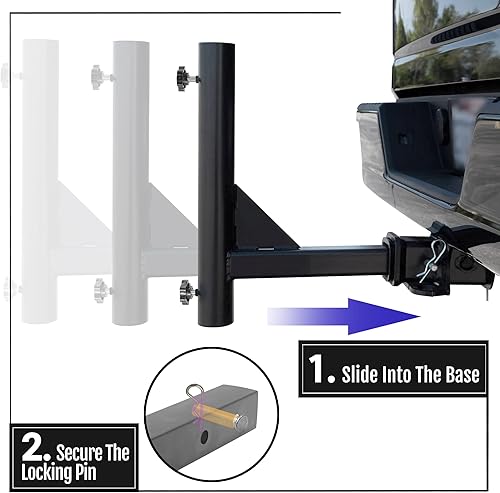 1. Slide Into The Base

2. Secure The Locking Pin