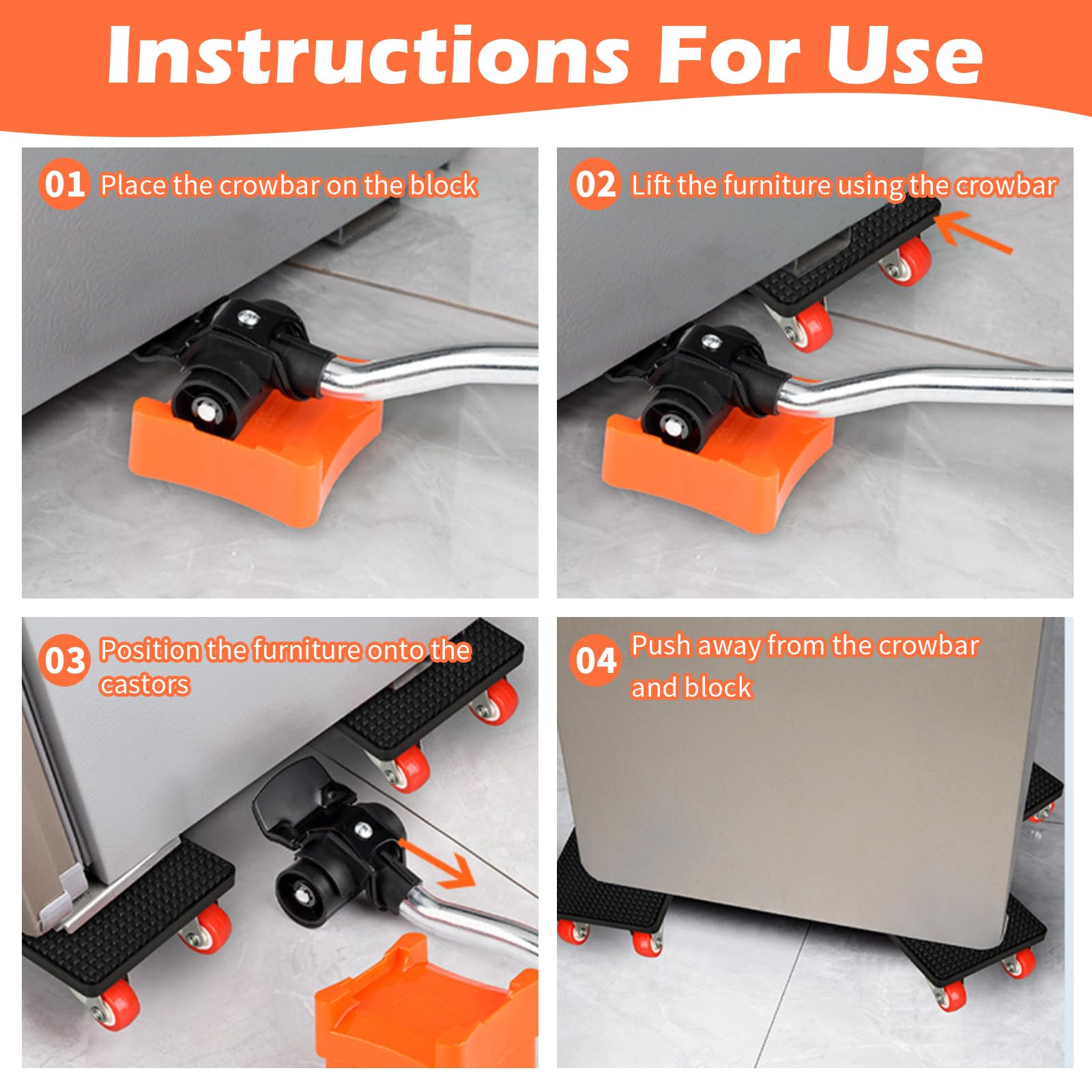 Instructions For Use

01 Place the crowbar on the block

02 Lift the furniture using the crowbar

03 Position the furniture onto the castors

04 Push away from the crowbar and block