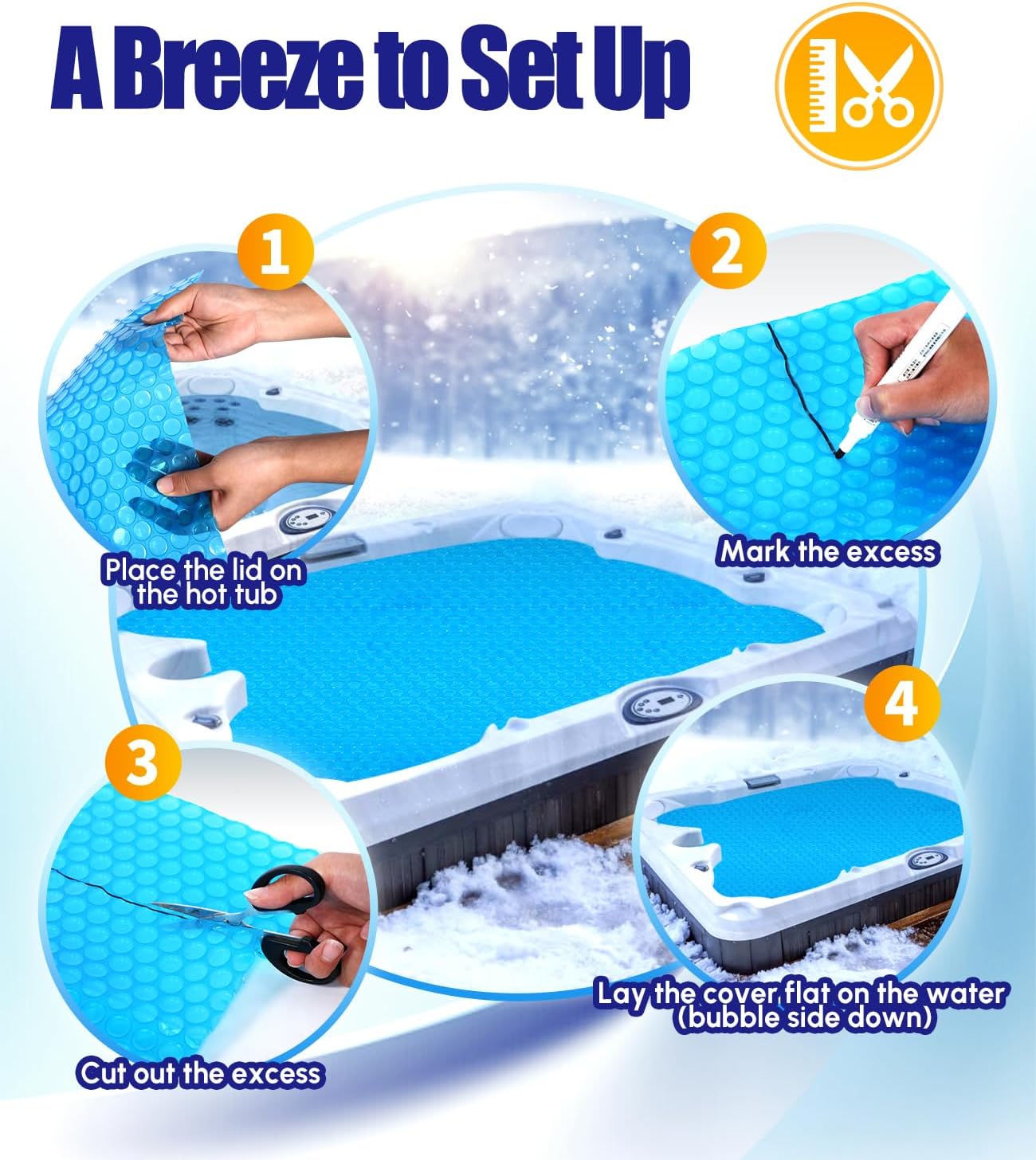 A Breeze to Set Up

1

Place the lid on the hot tub

2

Mark the excess

3

Cut out the excess

4

Lay the cover flat on the water (bubble side down)