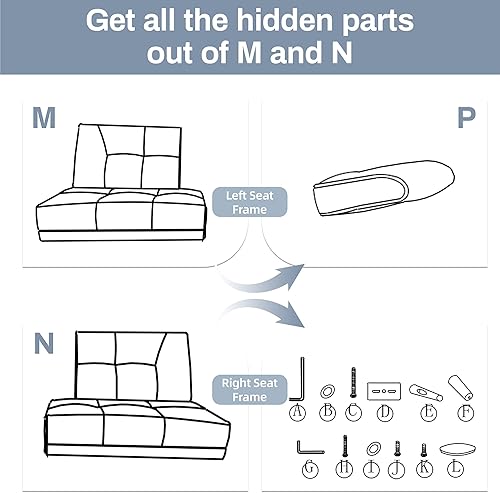 Get all the hidden parts out of M and N

M

P

Left Seat Frame

N

Right Seat Frame

A B C D E F

G H I J K L