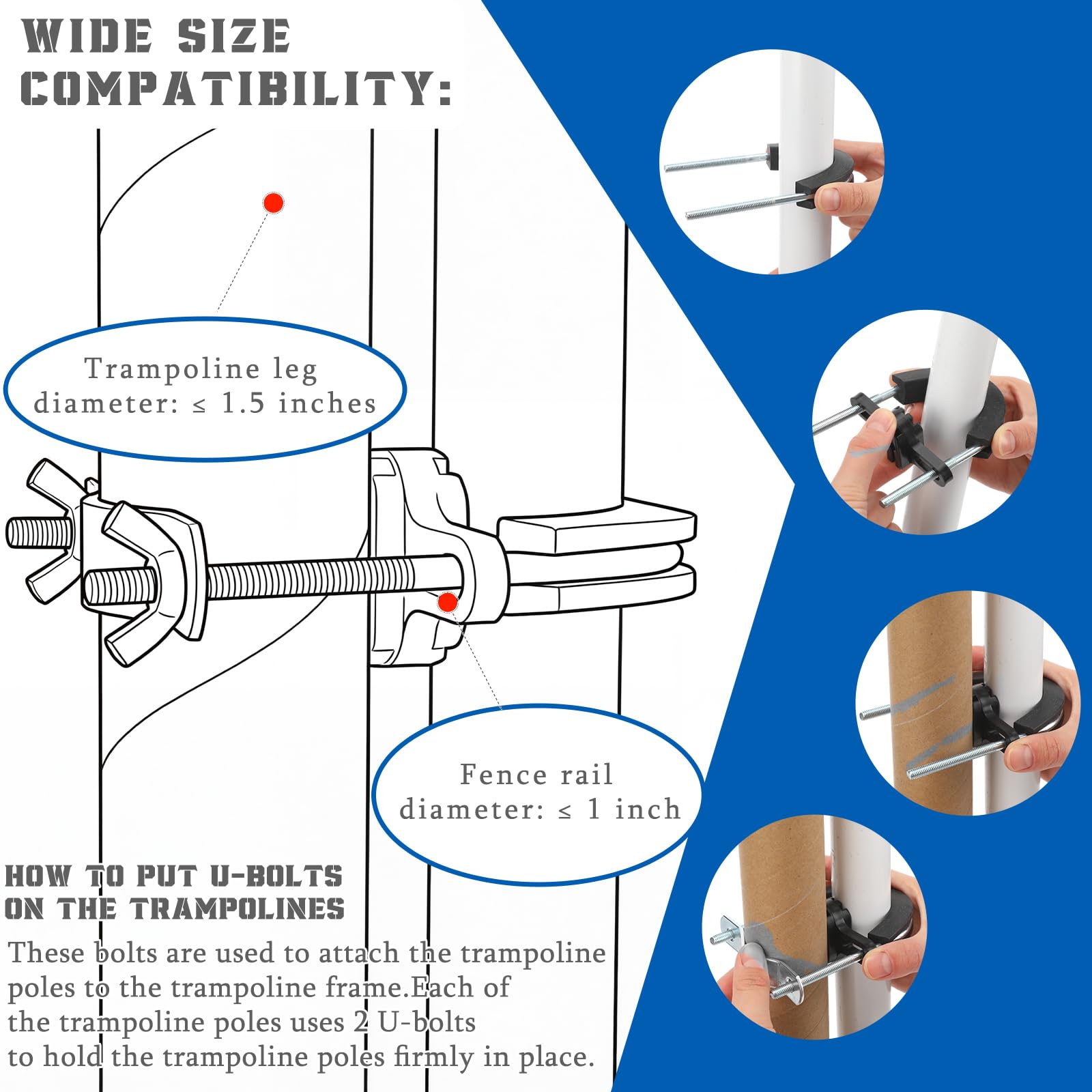 WIDE SIZE COMPATIBILITY:

Trampoline leg diameter: ≤ 1.5 inches

Fence rail diameter: ≤ 1 inch

HOW TO PUT U-BOLTS ON THE TRAMPOLINES

These bolts are used to attach the trampoline poles to the trampoline frame.Each of the trampoline poles uses 2 U-bolts to hold the trampoline poles firmly in place.