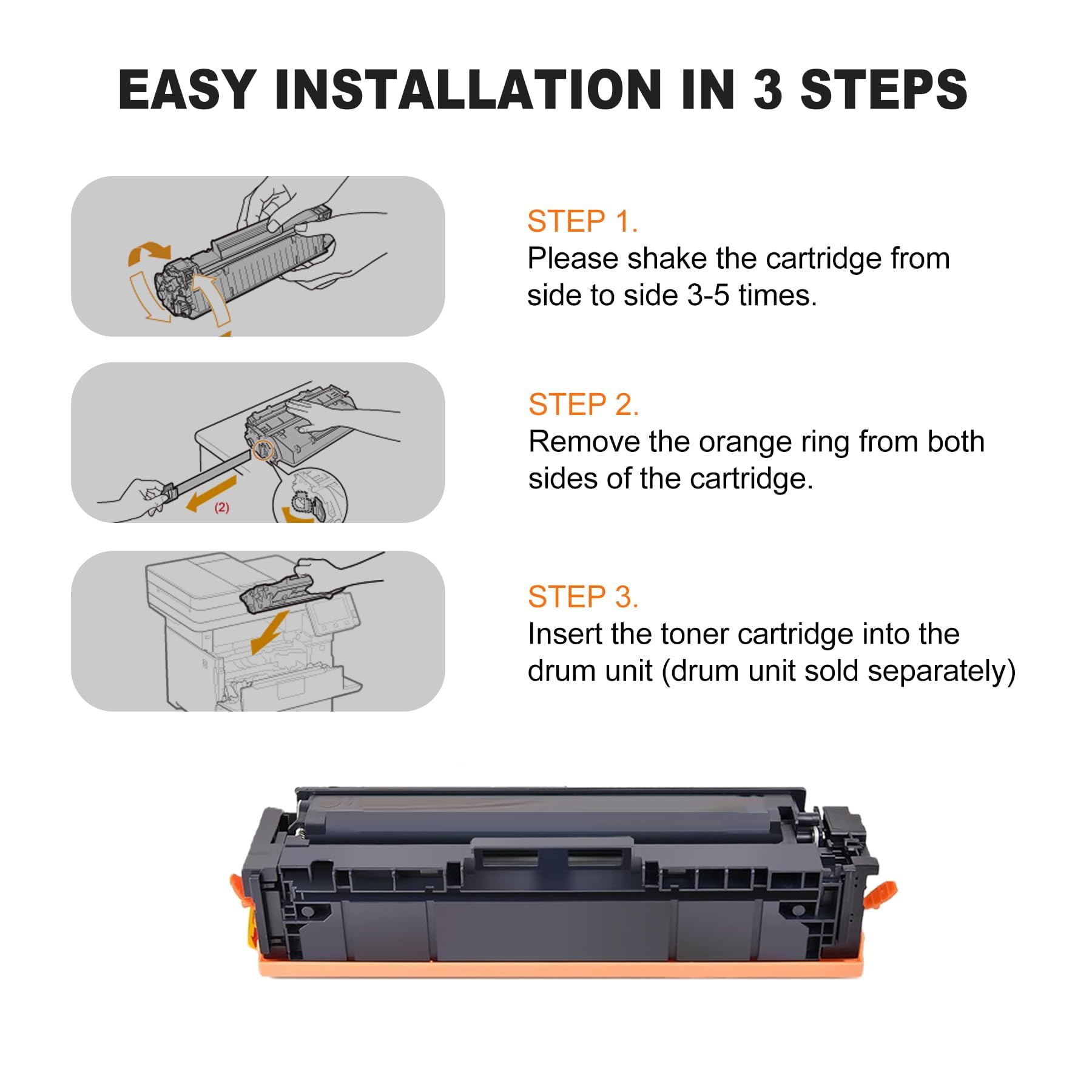 EASY INSTALLATION IN 3 STEPS

STEP 1.
Please shake the cartridge from side to side 3-5 times.

(2)

STEP 2.
Remove the orange ring from both sides of the cartridge.

STEP 3.
Insert the toner cartridge into the drum unit (drum unit sold separately)