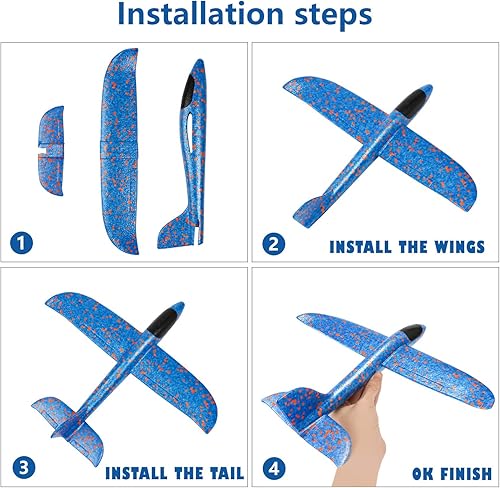 Installation steps

1

2 INSTALL THE WINGS

3 INSTALL THE TAIL

4 OK FINISH