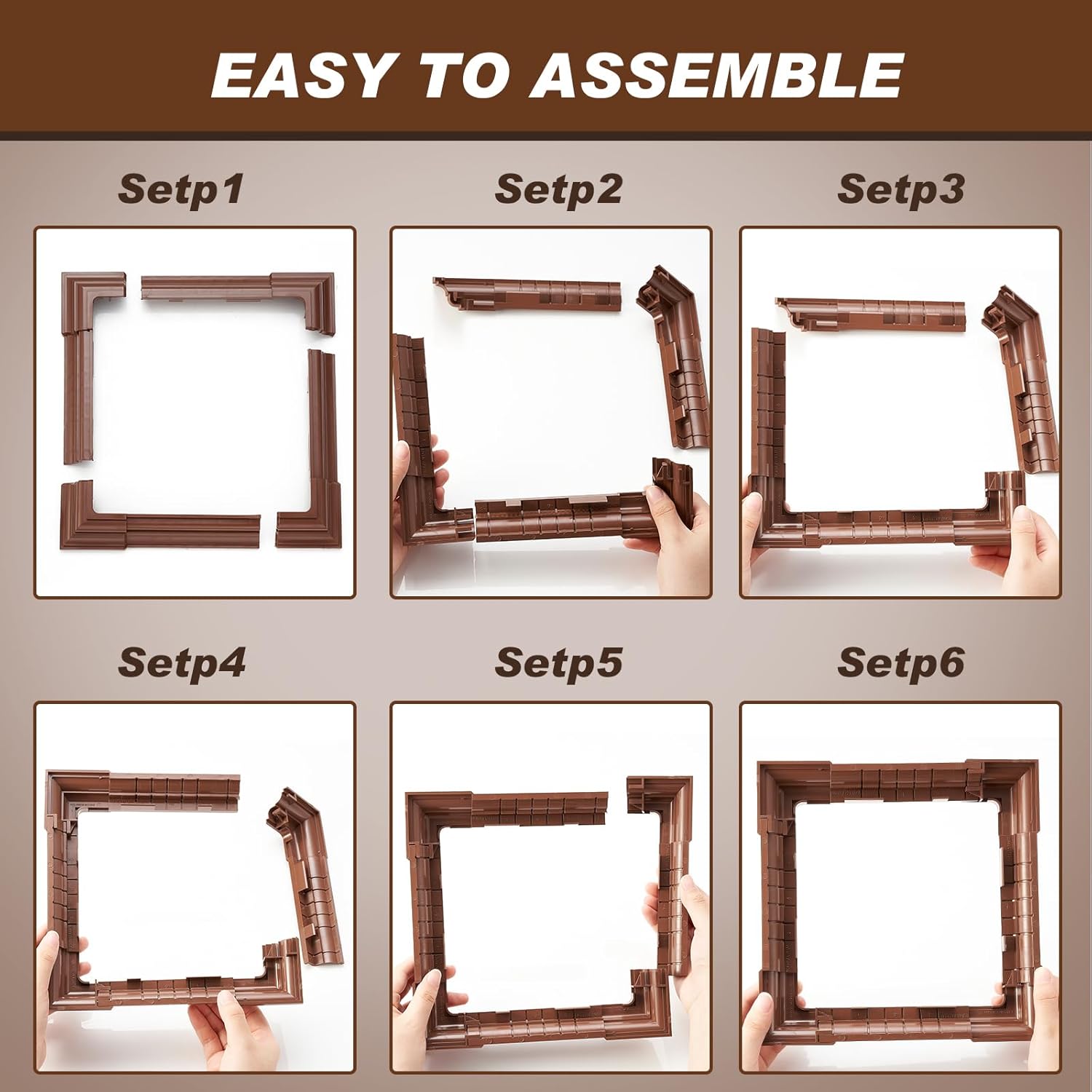 EASY TO ASSEMBLE

Setp1

Setp2

Setp3

Setp4

Setp5

Setp6