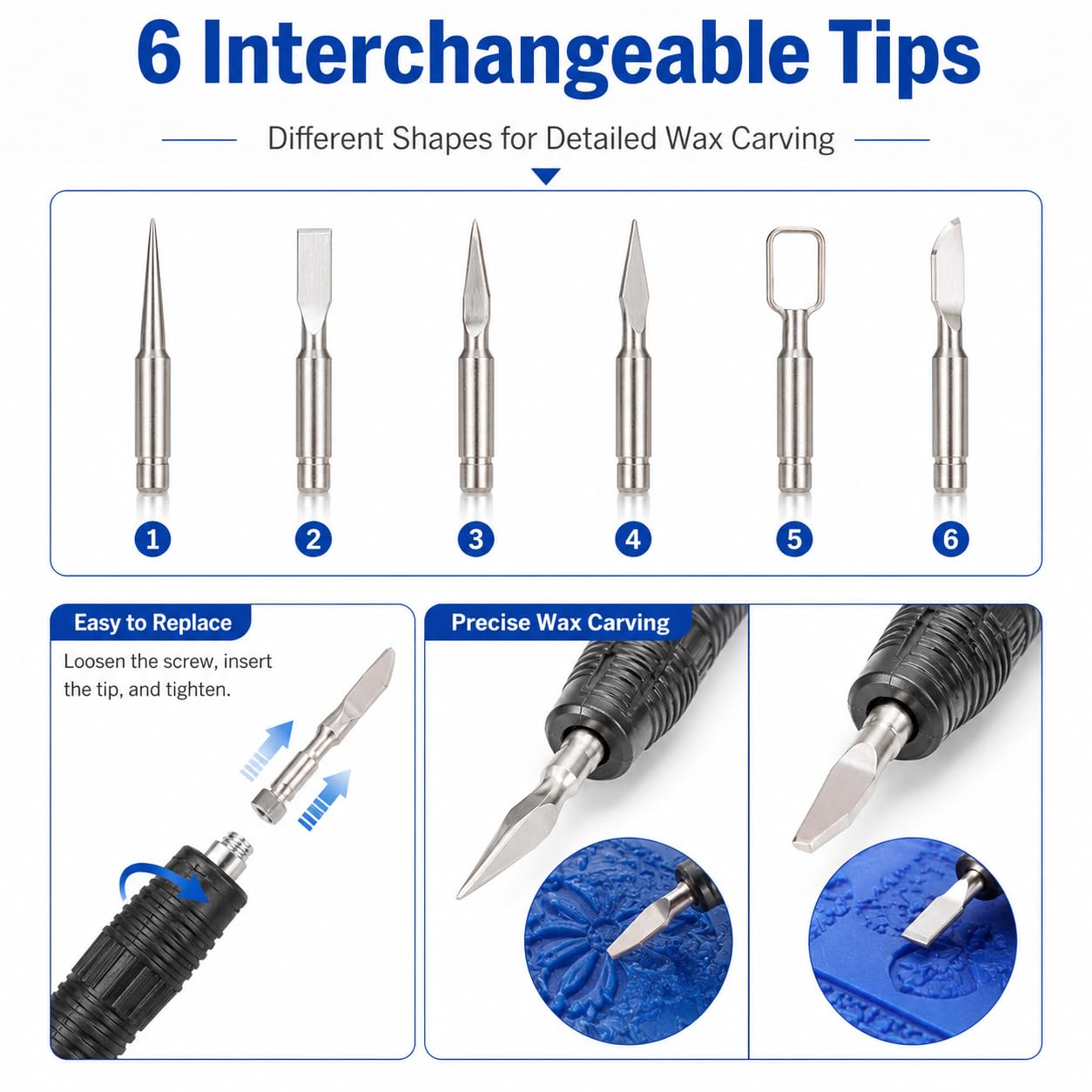 6 Interchangeable Tips

Different Shapes for Detailed Wax Carving

1

2

3

4

5

6

Easy to Replace

Loosen the screw, insert the tip, and tighten.

Precise Wax Carving