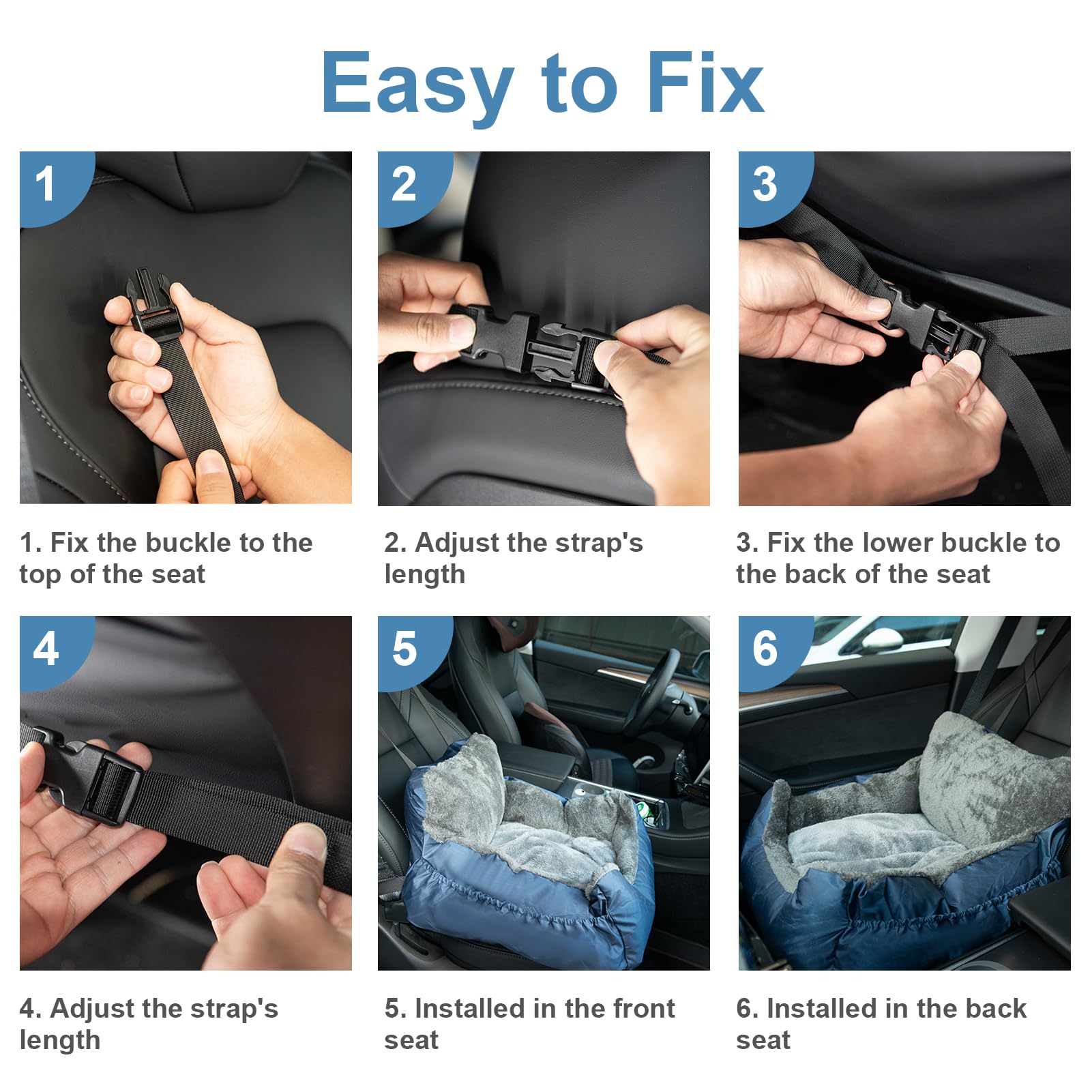 Easy to Fix

1

2

3

1. Fix the buckle to the top of the seat

2. Adjust the strap's length

3. Fix the lower buckle to the back of the seat

4

5

6

4. Adjust the strap's length

5. Installed in the front seat

6. Installed in the back seat