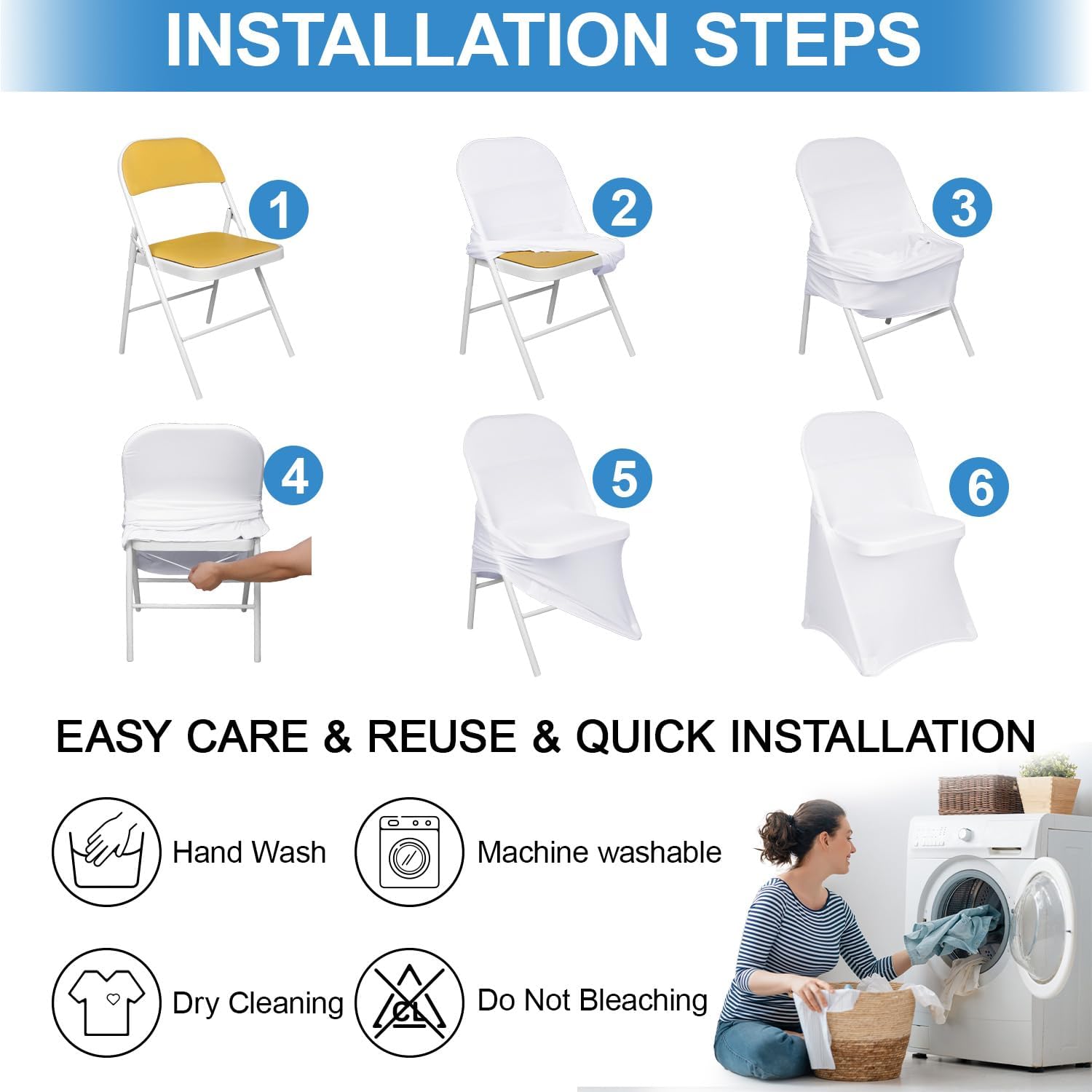 INSTALLATION STEPS

1

2

3

4

5

6

EASY CARE & REUSE & QUICK INSTALLATION

Hand Wash

Machine washable

Dry Cleaning

CL

Do Not Bleaching