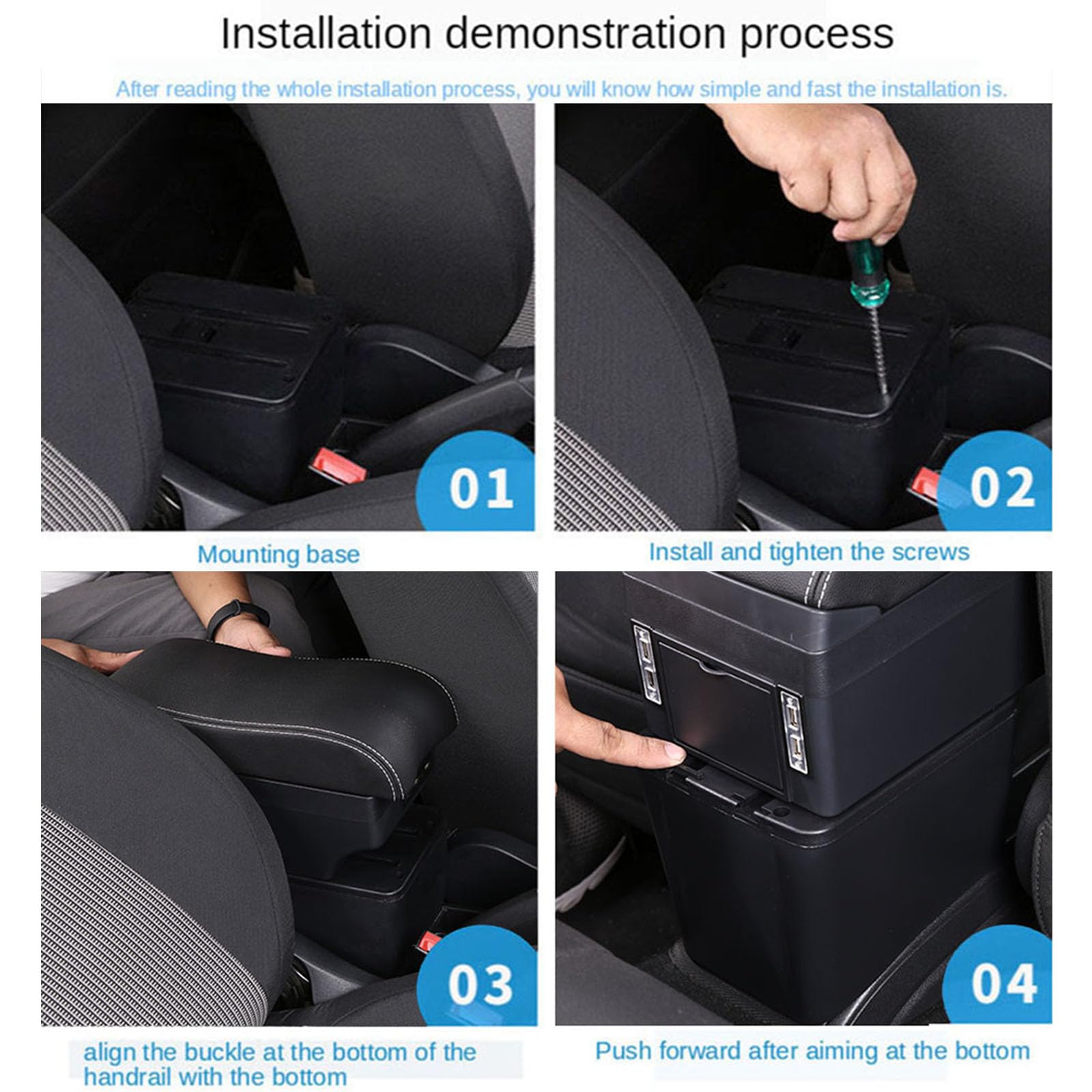 Installation demonstration process

After reading the whole installation process, you will know how simple and fast the installation is.

01

Mounting base

02

Install and tighten the screws

03

align the buckle at the bottom of the handrail with the bottom

04

Push forward after aiming at the bottom