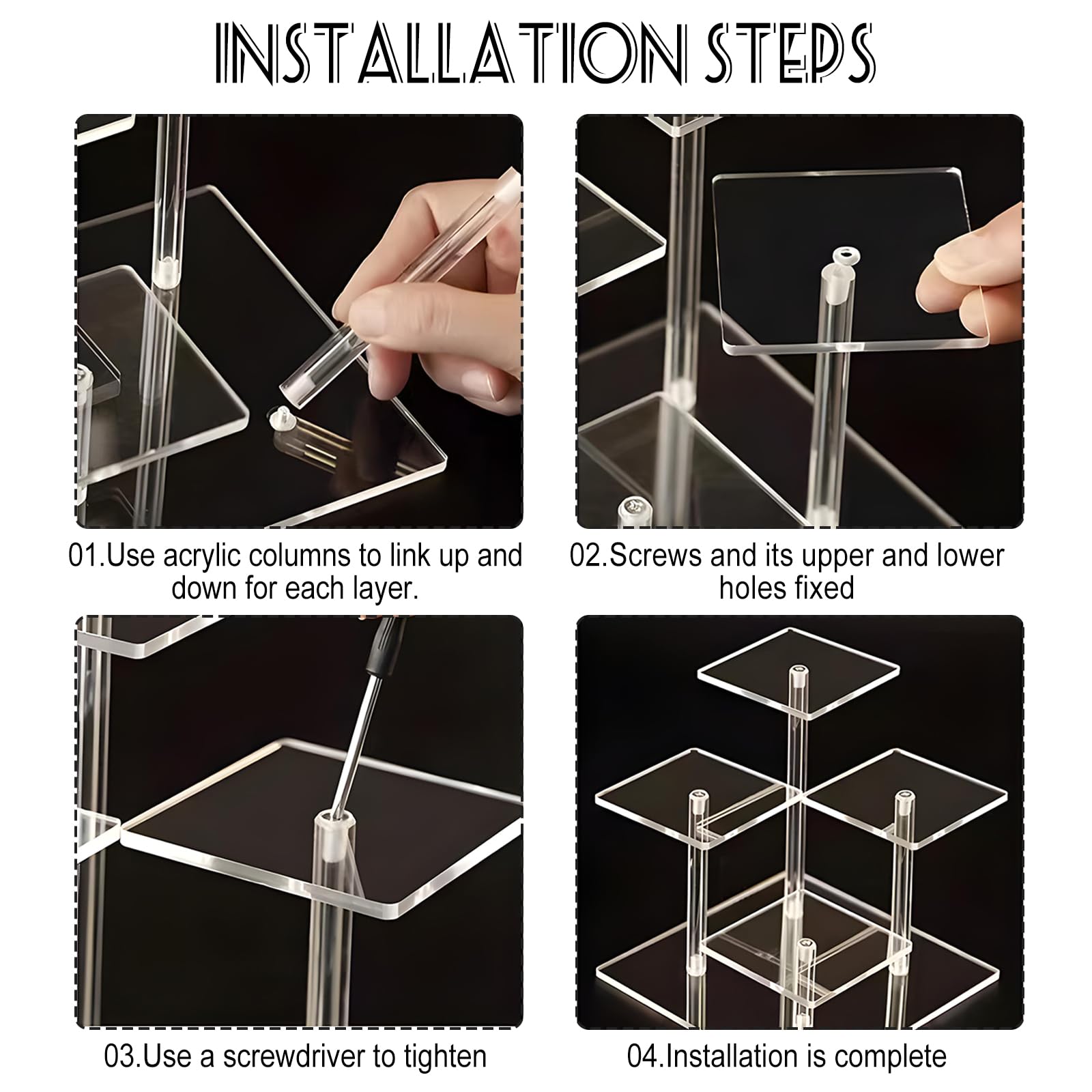 INSTALLATION STEPS

01.Use acrylic columns to link up and down for each layer.

02.Screws and its upper and lower holes fixed

03.Use a screwdriver to tighten

04.Installation is complete