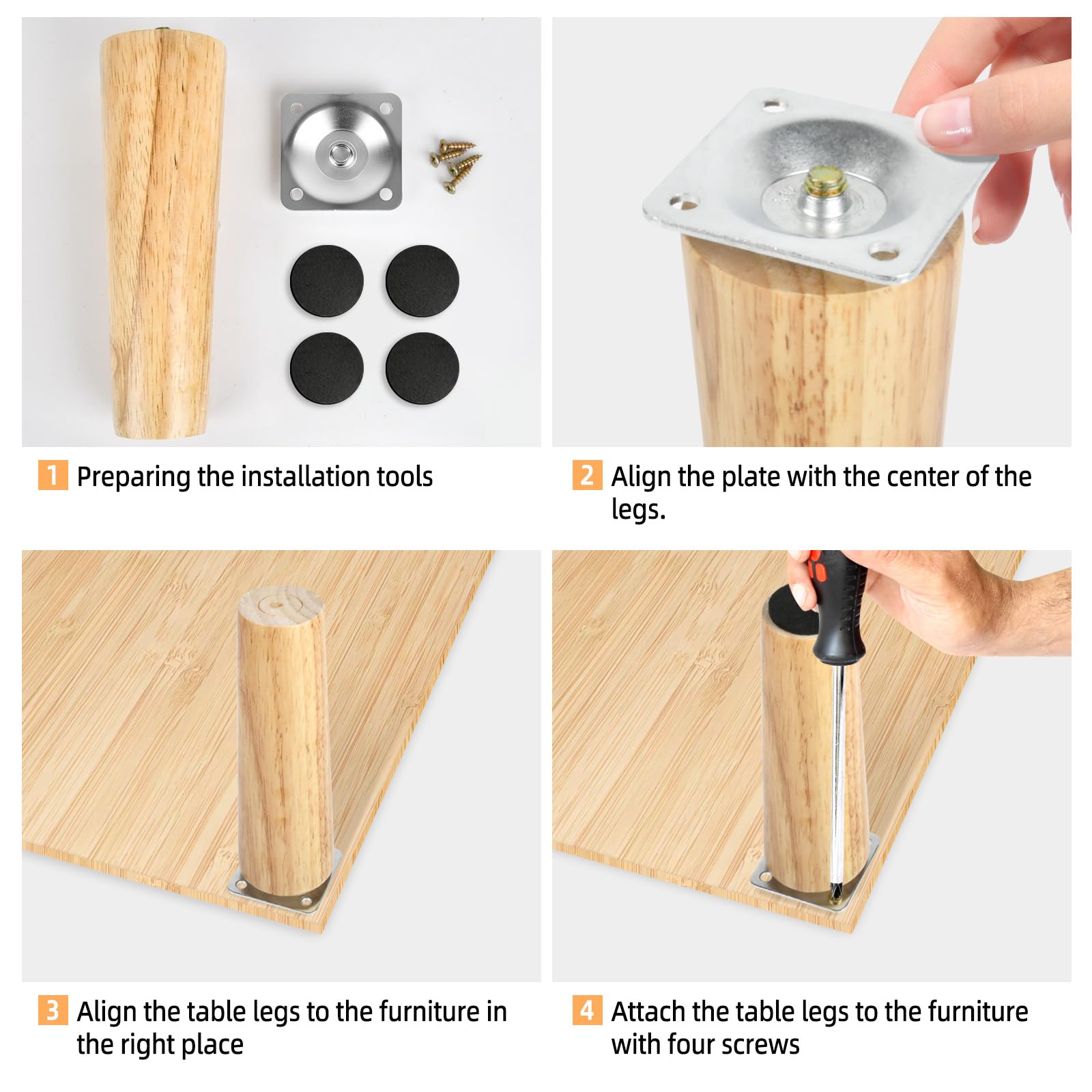 1 Preparing the installation tools

2 Align the plate with the center of the legs.

3 Align the table legs to the furniture in the right place

4 Attach the table legs to the furniture with four screws