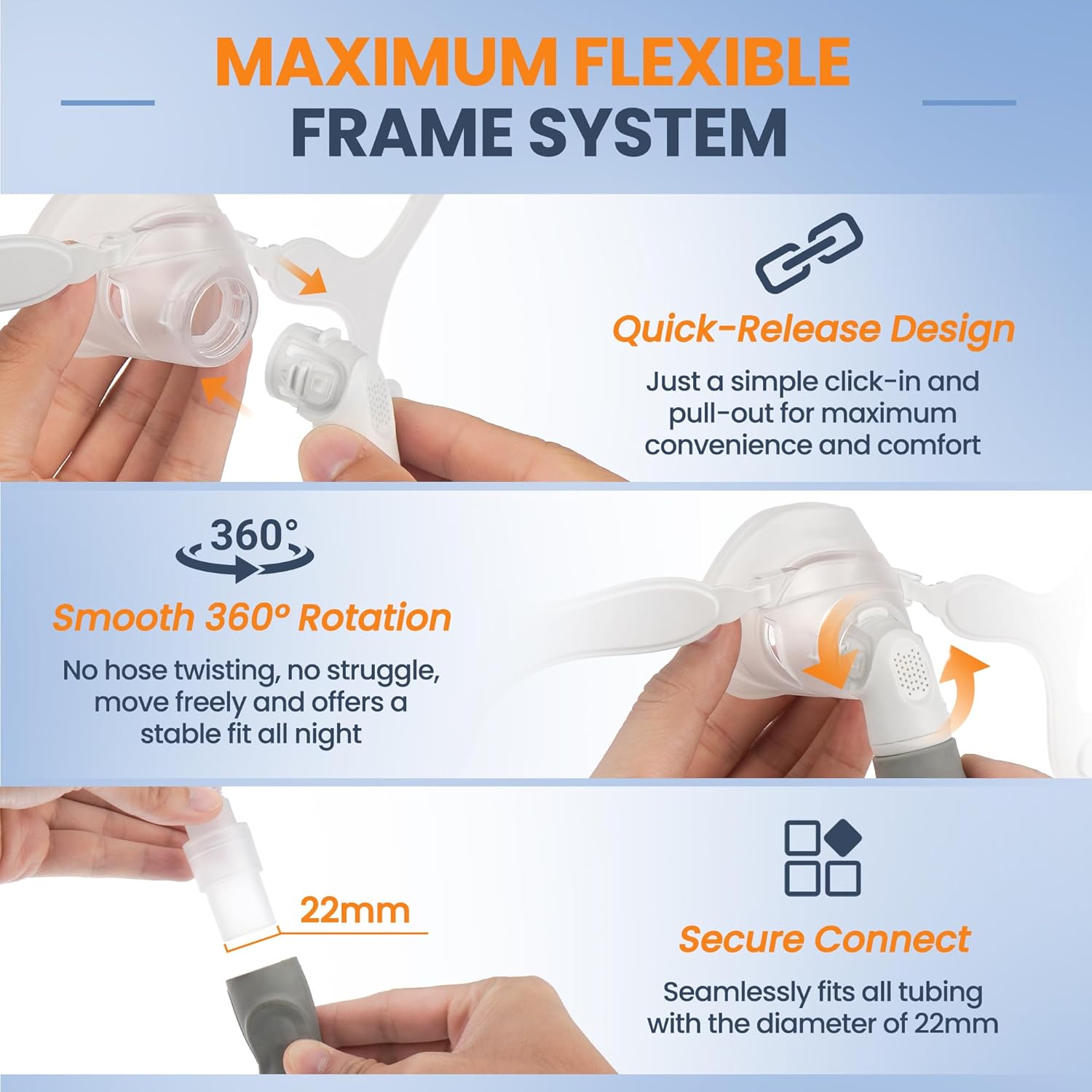 MAXIMUM FLEXIBLE
FRAME SYSTEM

Quick-Release Design

Just a simple click-in and pull-out for maximum convenience and comfort

360°

Smooth 360° Rotation

No hose twisting, no struggle, move freely and offers a stable fit all night

22mm

Secure Connect

Seamlessly fits all tubing with the diameter of 22mm