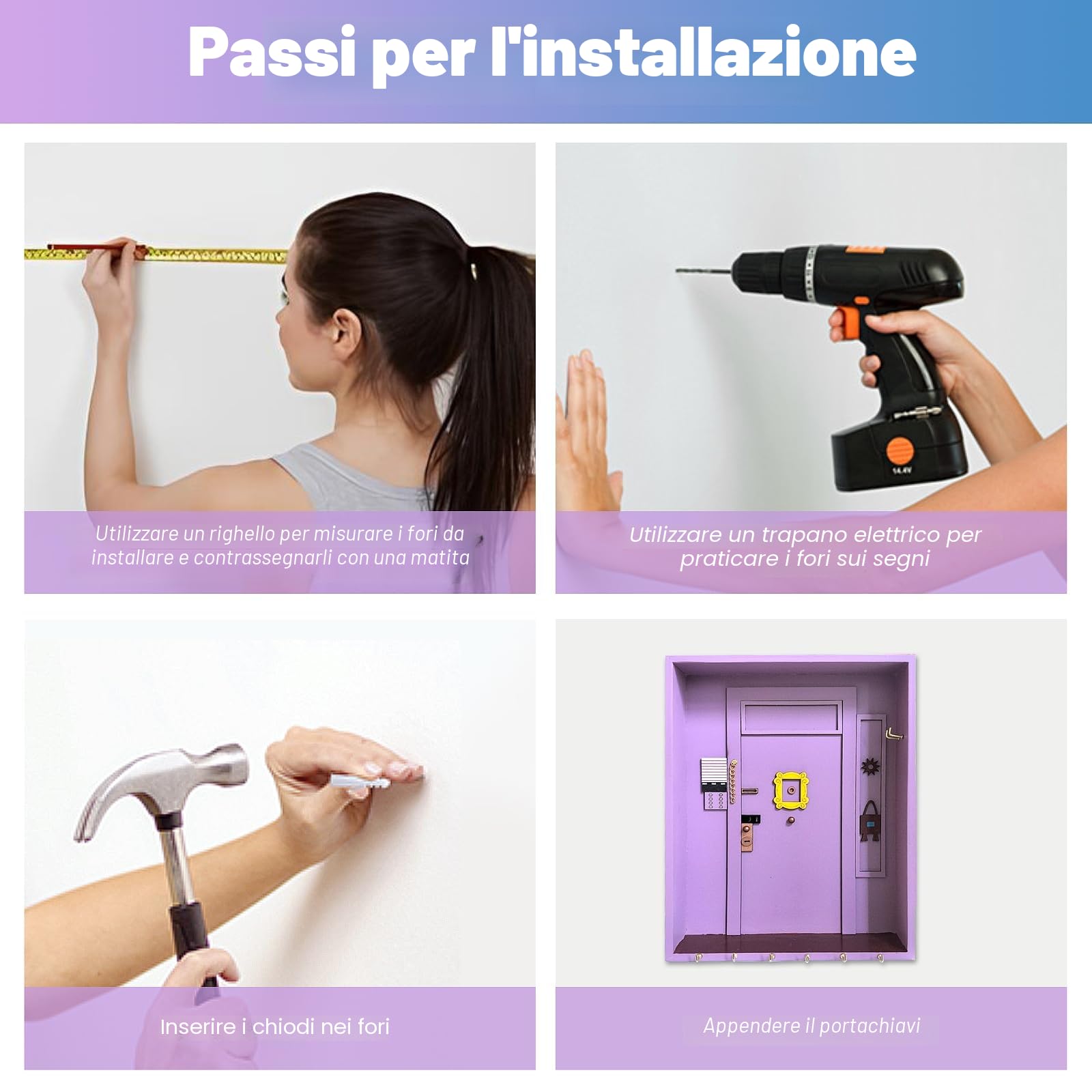 Passi per l'installazione

Utilizzare un righello per misurare i fori da installare e contrassegnarli con una matita

14.4V

Utilizzare un trapano elettrico per praticare i fori sui segni

Inserire i chiodi nei fori

Appendere il portachiavi