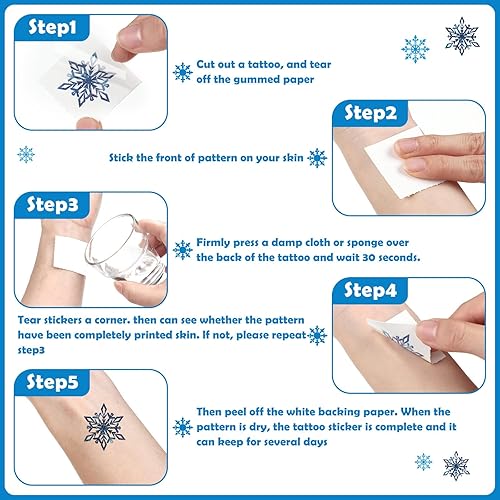 Step1

Cut out a tattoo, and tear off the gummed paper

Step2

Stick the front of pattern on your skin

Step3

Firmly press a damp cloth or sponge over the back of the tattoo and wait 30 seconds.

Step4

Tear stickers a corner. then can see whether the pattern have been completely printed skin. If not, please repeat step3

Step5

Then peel off the white backing paper. When the pattern is dry, the tattoo sticker is complete and it can keep for several days