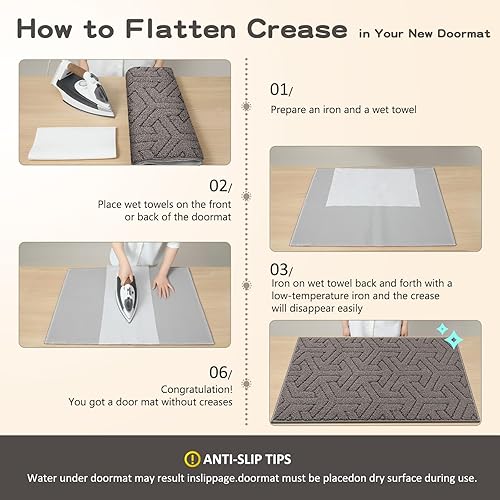 How to Flatten Crease in Your New Doormat

01/
Prepare an iron and a wet towel

02/
Place wet towels on the front or back of the doormat

03/
Iron on wet towel back and forth with a low-temperature iron and the crease will disappear easily

06/
Congratulation!
You got a door mat without creases

ANTI-SLIP TIPS
Water under doormat may result inslippage.doormat must be placedon dry surface during use.