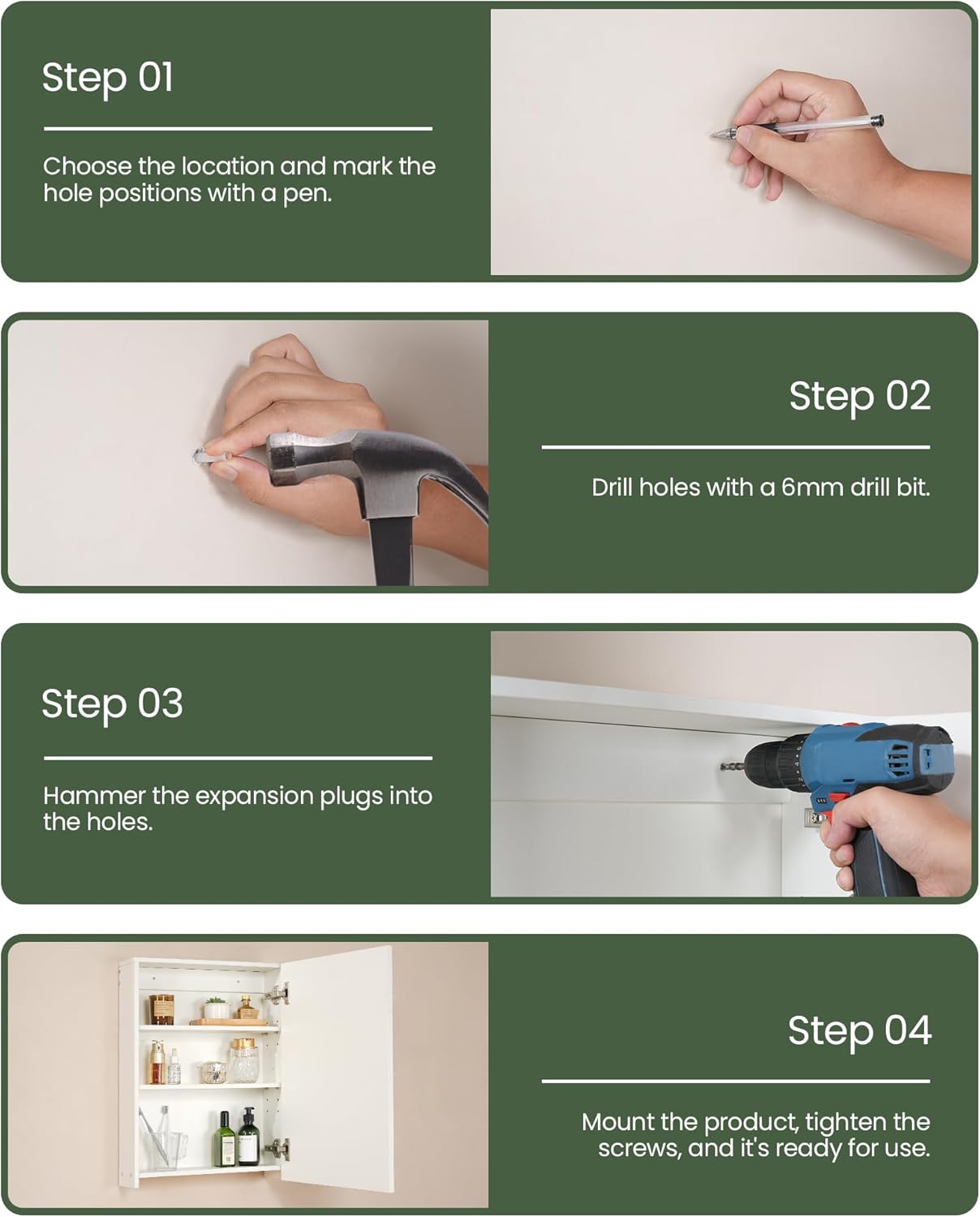 Step 01

Choose the location and mark the hole positions with a pen.

Step 02

Drill holes with a 6mm drill bit.

Step 03

Hammer the expansion plugs into the holes.

Step 04

Mount the product, tighten the screws, and it's ready for use.