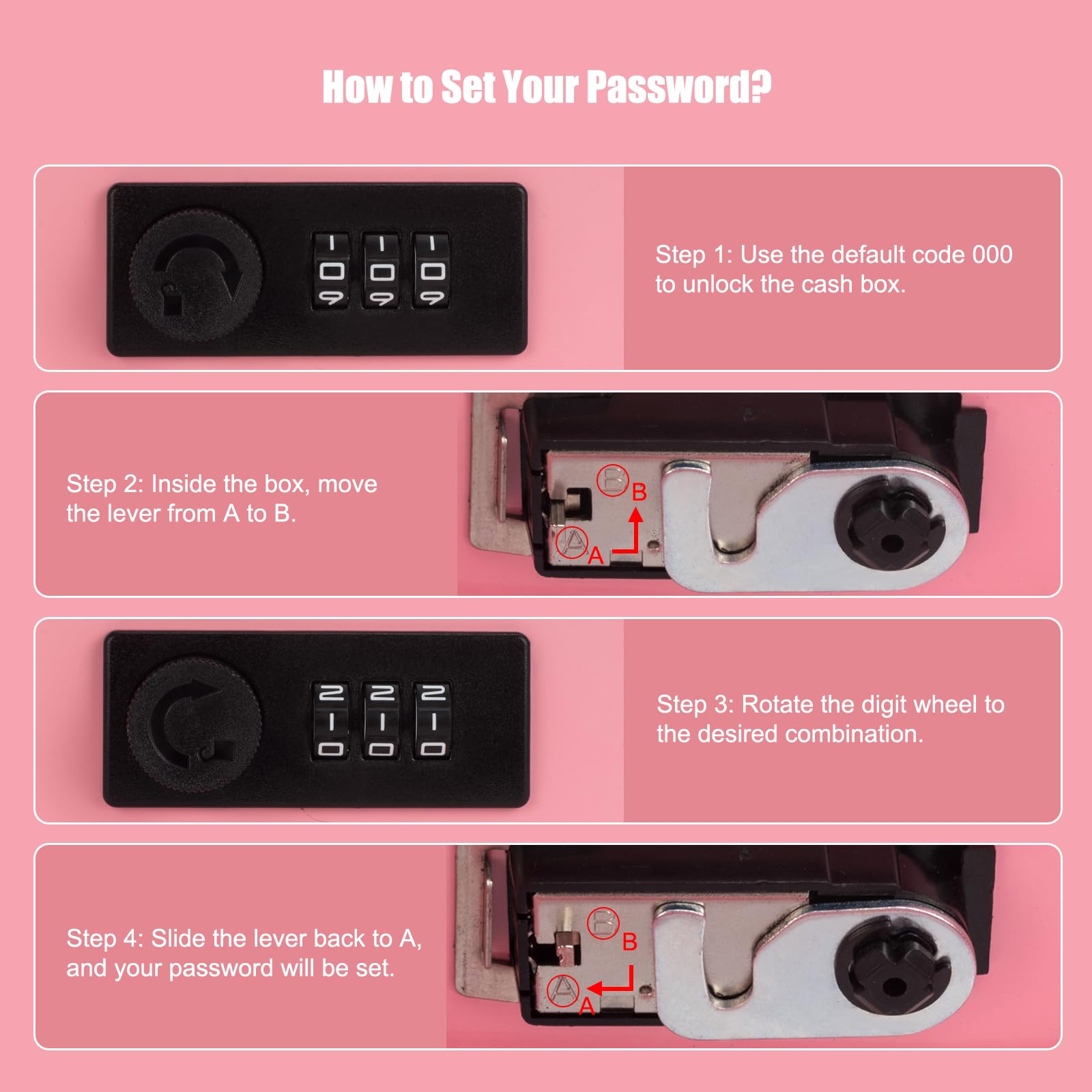 How to Set Your Password?

1 1 1
0 0 0
9 9 9

Step 1: Use the default code 000 to unlock the cash box.

Step 2: Inside the box, move the lever from A to B.

B
B
A
A

2 2 2
1 1 1
0 0 0

Step 3: Rotate the digit wheel to the desired combination.

Step 4: Slide the lever back to A, and your password will be set.

B
B
A
A