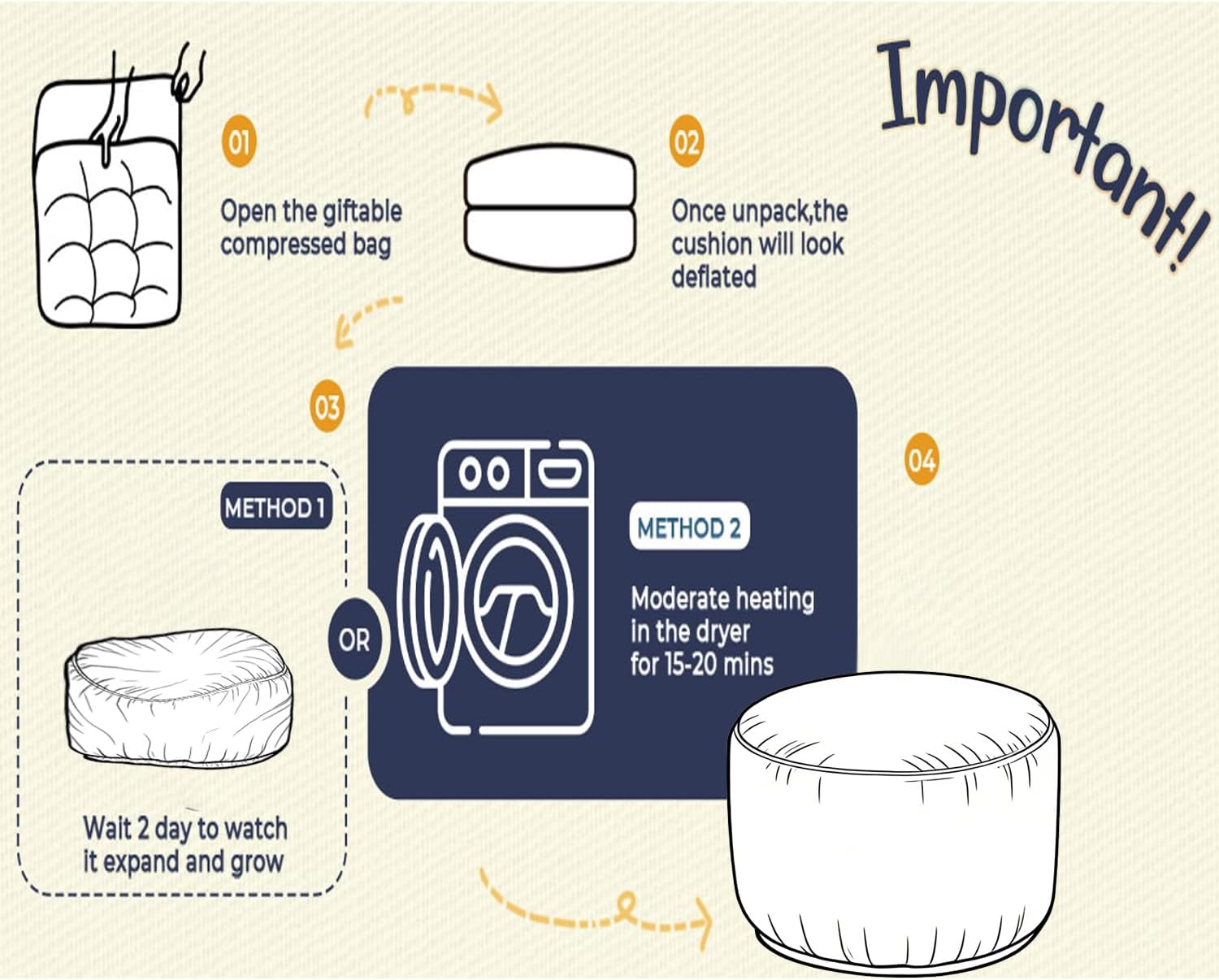 Important!

01

Open the giftable compressed bag

02

Once unpack,the cushion will look deflated

03

METHOD 1

Wait 2 day to watch it expand and grow

OR

METHOD 2

Moderate heating in the dryer for 15-20 mins

04