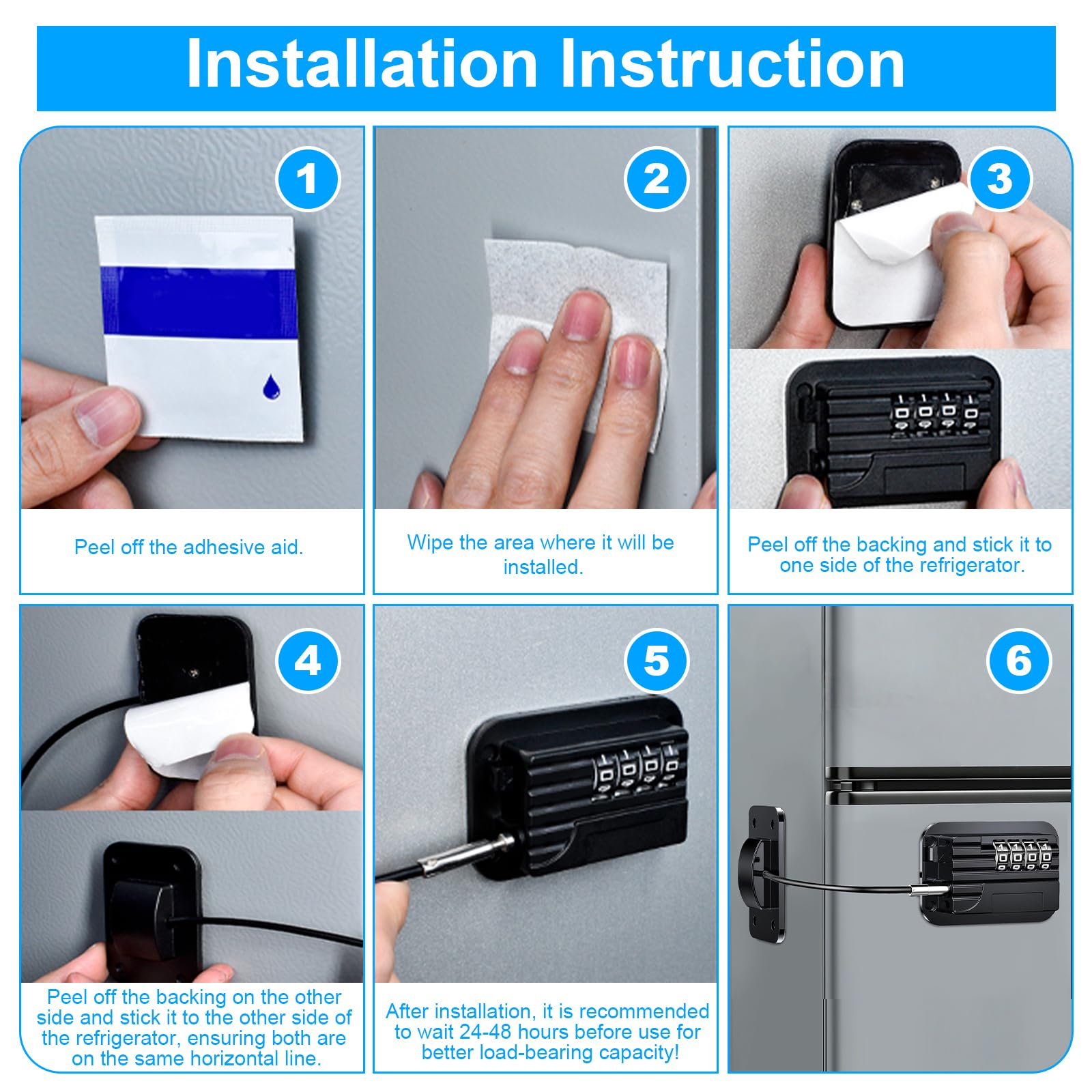 Installation Instruction

1

Peel off the adhesive aid.

2

Wipe the area where it will be installed.

3

Peel off the backing and stick it to one side of the refrigerator.

4

Peel off the backing on the other side and stick it to the other side of the refrigerator, ensuring both are on the same horizontal line.

5

After installation, it is recommended to wait 24-48 hours before use for better load-bearing capacity!

6