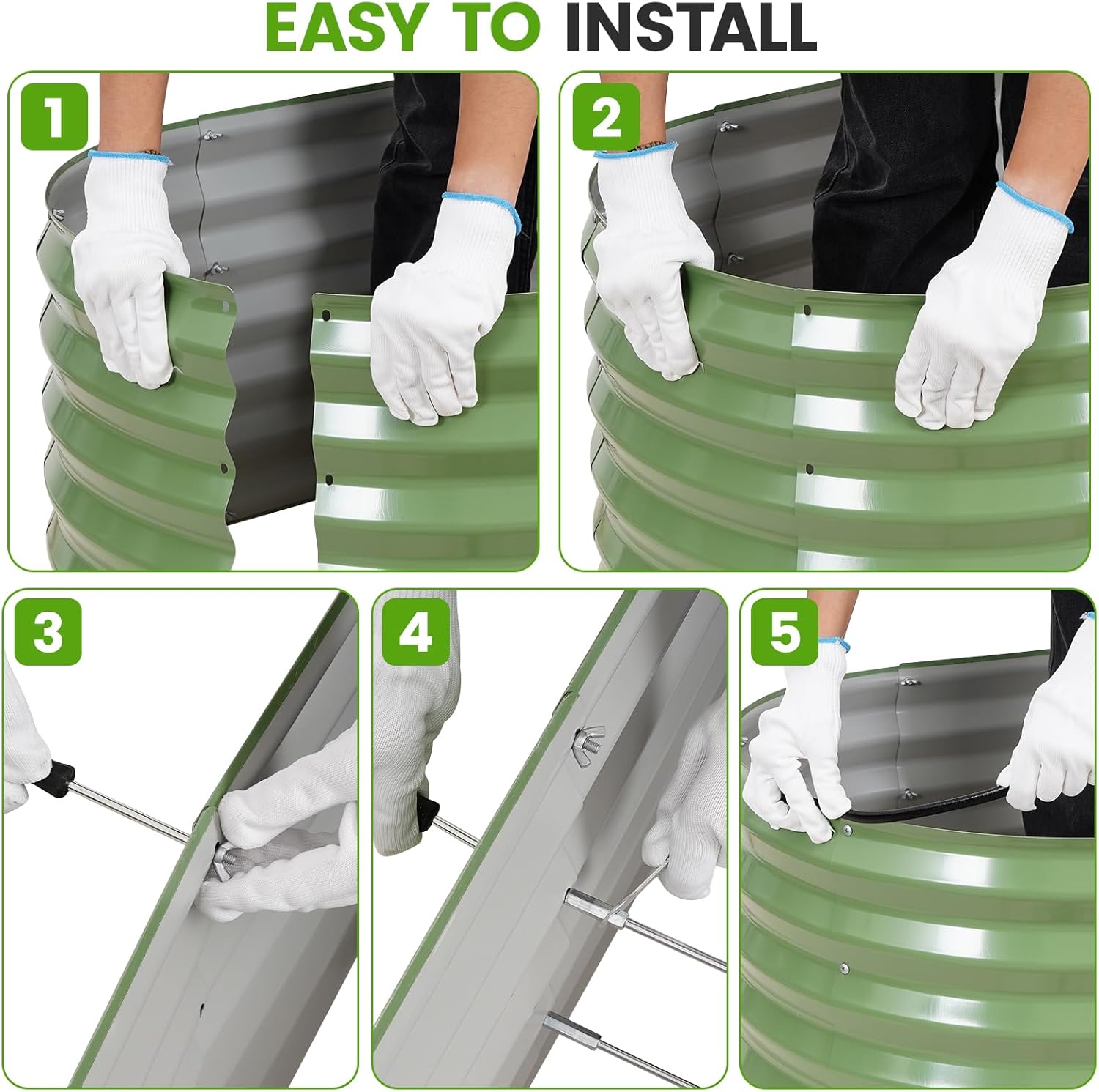 EASY TO INSTALL

1

2

3

4

5