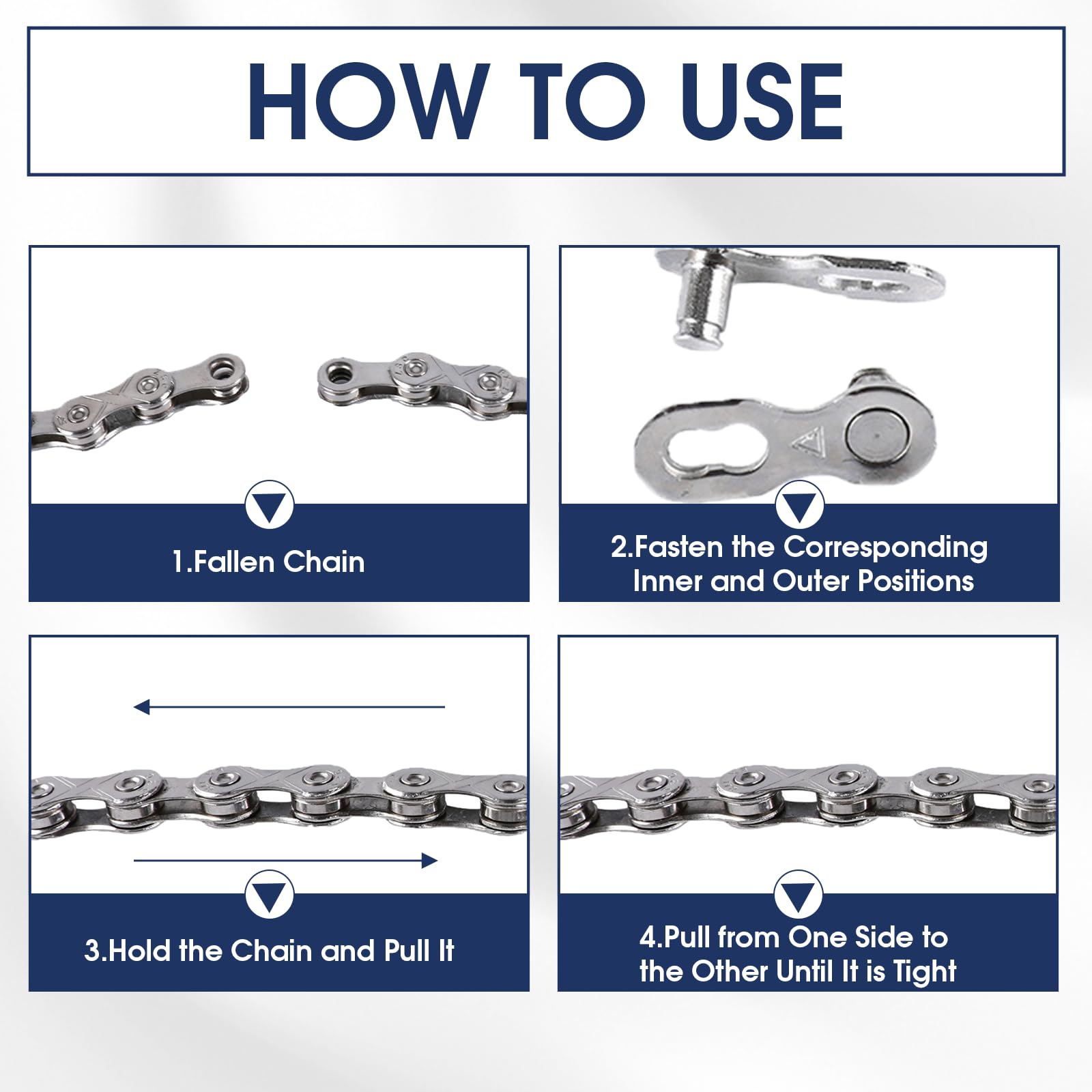 HOW TO USE

1.Fallen Chain

2.Fasten the Corresponding Inner and Outer Positions

3.Hold the Chain and Pull It

4.Pull from One Side to the Other Until It is Tight