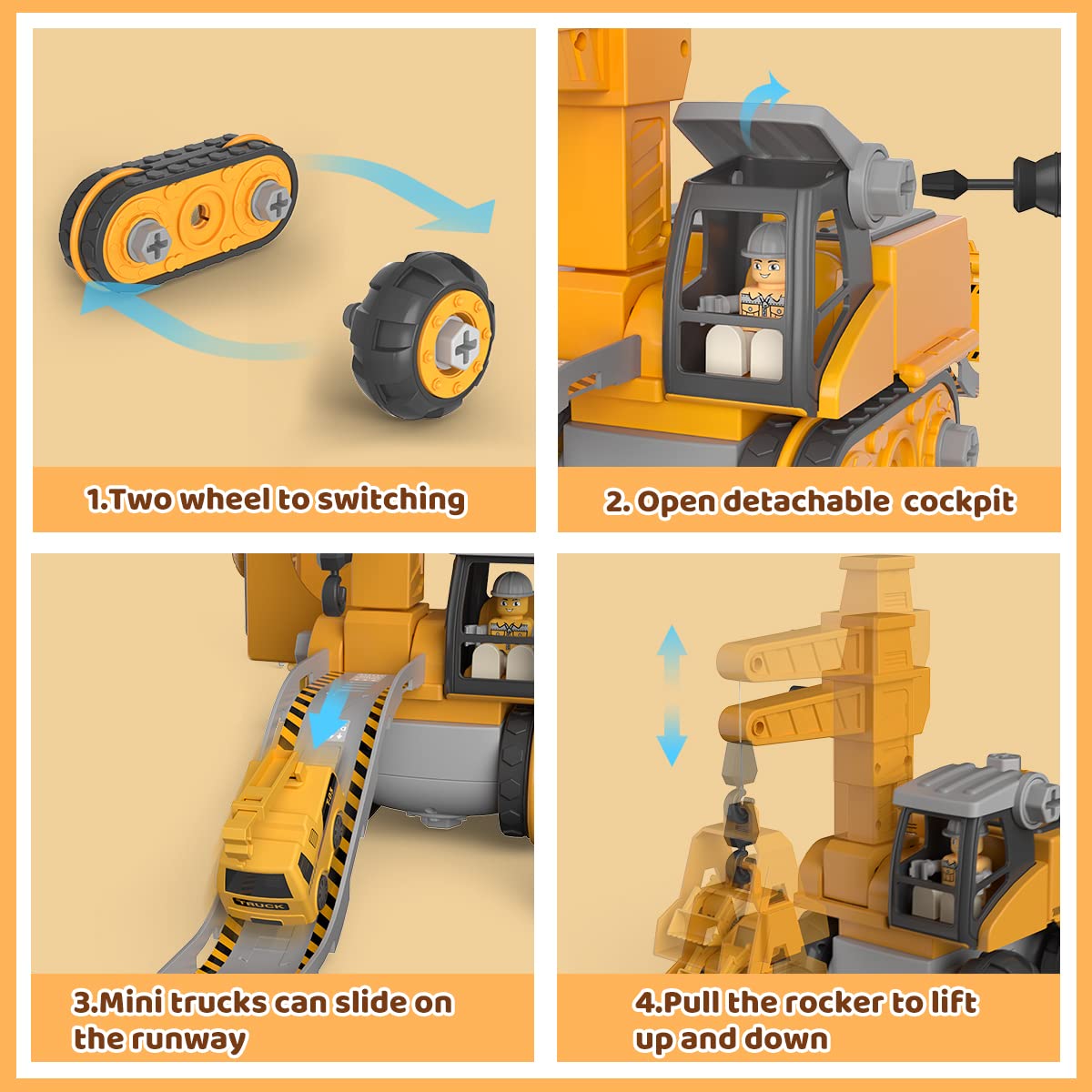 1.Two wheel to switching

2. Open detachable cockpit

TRUCK

3.Mini trucks can slide on the runway

4.Pull the rocker to lift up and down