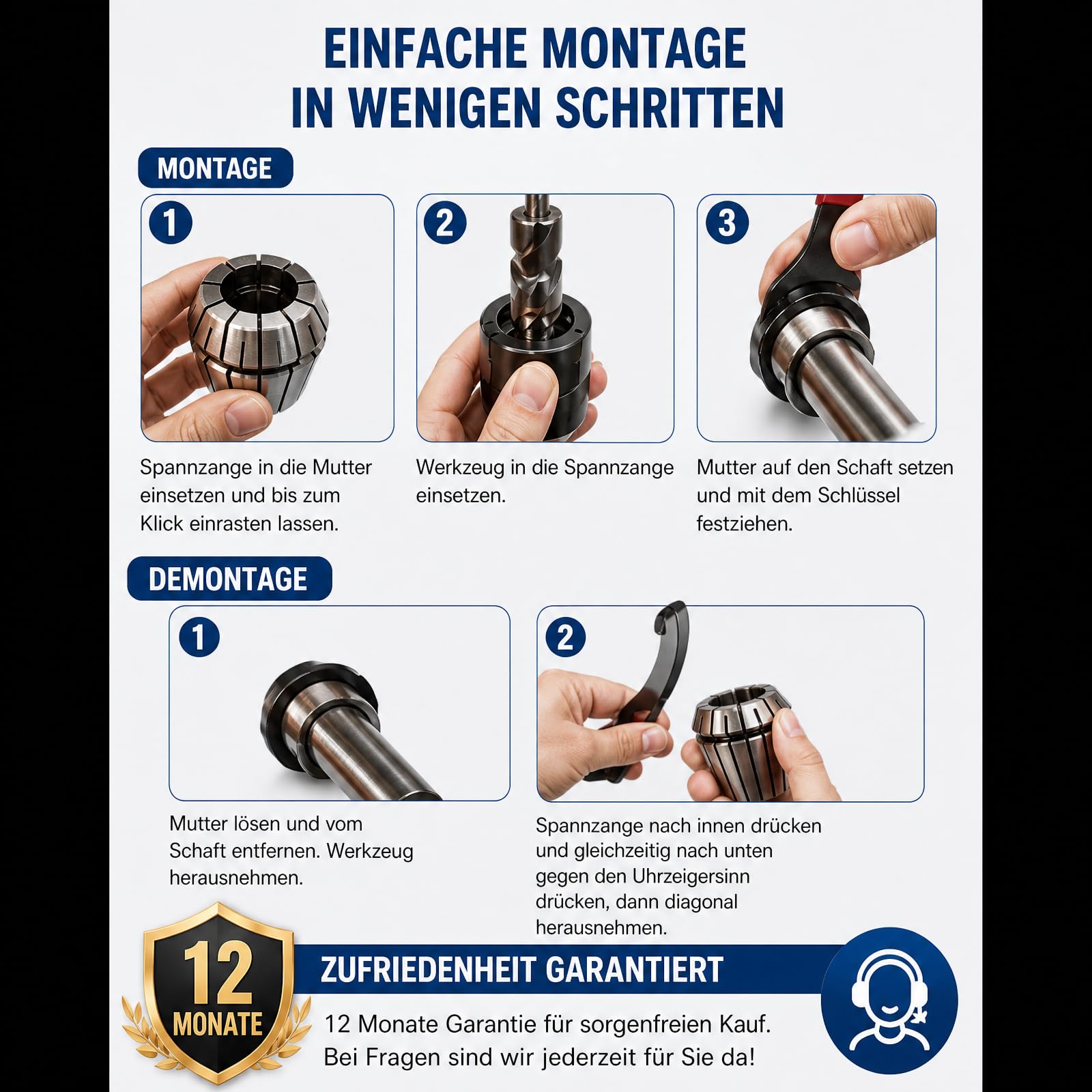 EINFACHE MONTAGE IN WENIGEN SCHRITTEN

MONTAGE

1

Spannzange in die Mutter einsetzen und bis zum Klick einrasten lassen.

2

Werkzeug in die Spannzange einsetzen.

3

Mutter auf den Schaft setzen und mit dem Schlüssel festziehen.

DEMONTAGE

1

Mutter lösen und vom Schaft entfernen. Werkzeug herausnehmen.

2

Spannzange nach innen drücken und gleichzeitig nach unten gegen den Uhrzeigersinn drücken, dann diagonal herausnehmen.

12 MONATE

ZUFRIEDENHEIT GARANTIERT

12 Monate Garantie für sorgenfreien Kauf. Bei Fragen sind wir jederzeit für Sie da!