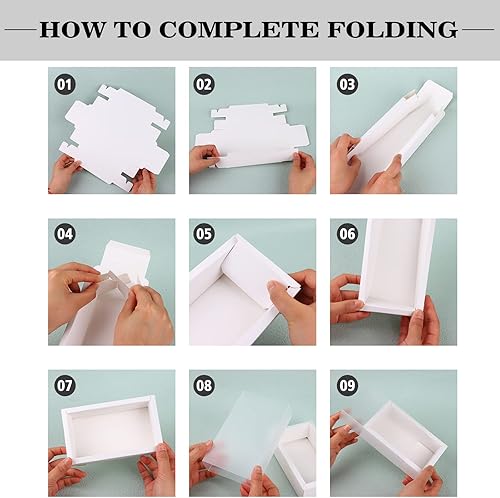 HOW TO COMPLETE FOLDING

01

02

03

04

05

06

07

08

09