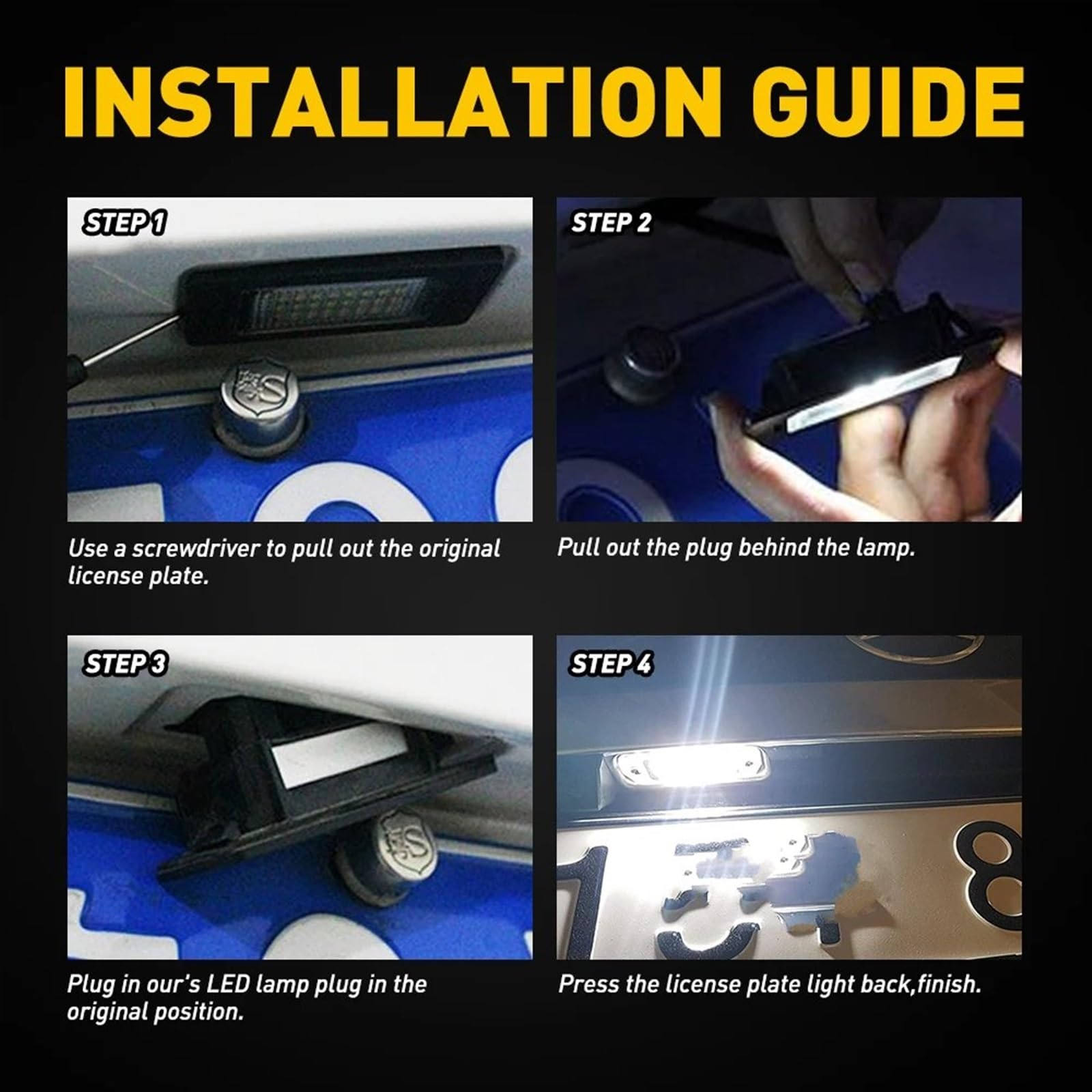 INSTALLATION GUIDE

STEP 1

Use a screwdriver to pull out the original license plate.

STEP 2

Pull out the plug behind the lamp.

STEP 3

Plug in our's LED lamp plug in the original position.

STEP 4

Press the license plate light back,finish.