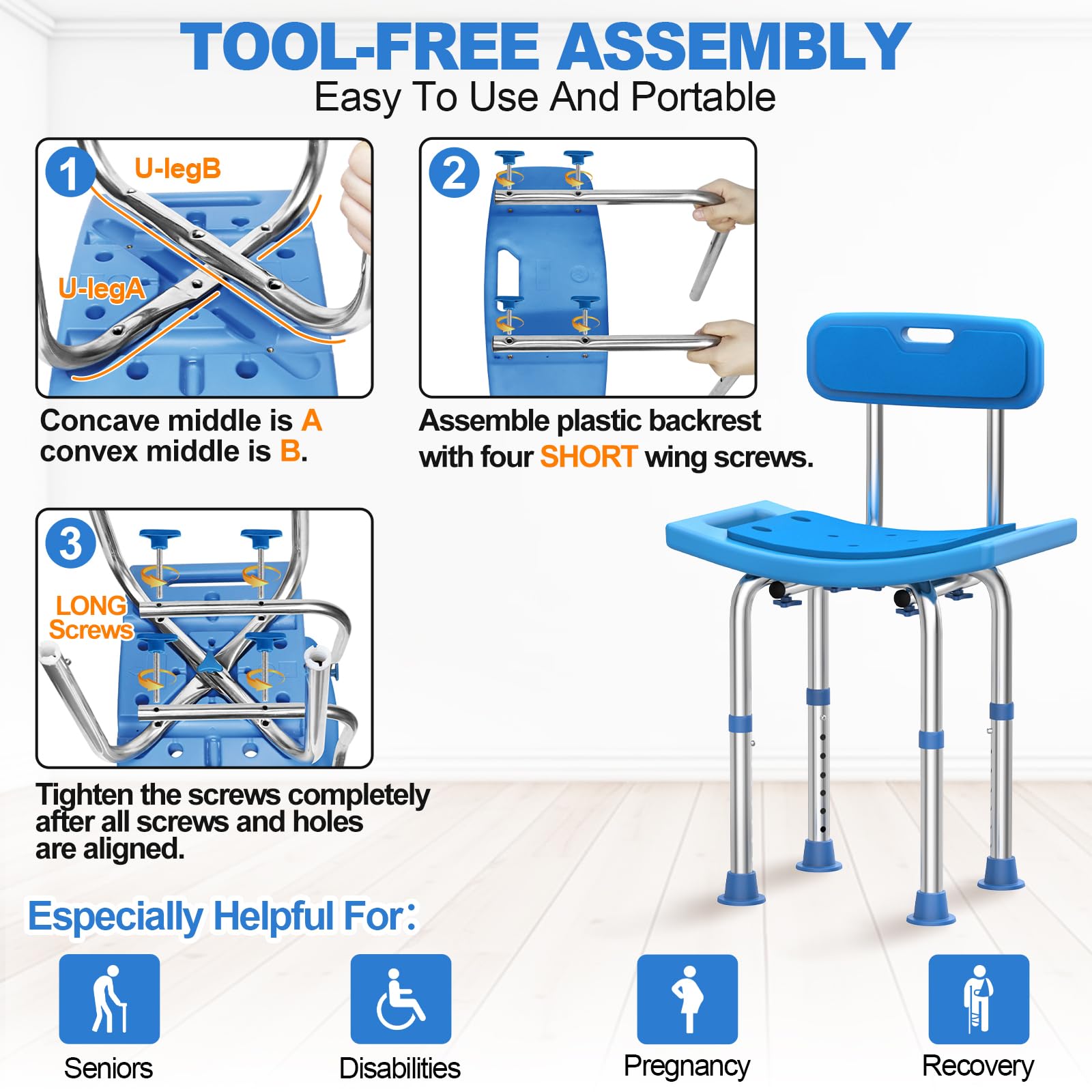 TOOL-FREE ASSEMBLY
Easy To Use And Portable

1
U-legB
U-legA

Concave middle is A
convex middle is B.

2

Assemble plastic backrest with four SHORT wing screws.

3
LONG Screws

Tighten the screws completely after all screws and holes are aligned.

Especially Helpful For:

Seniors

Disabilities

Pregnancy

Recovery