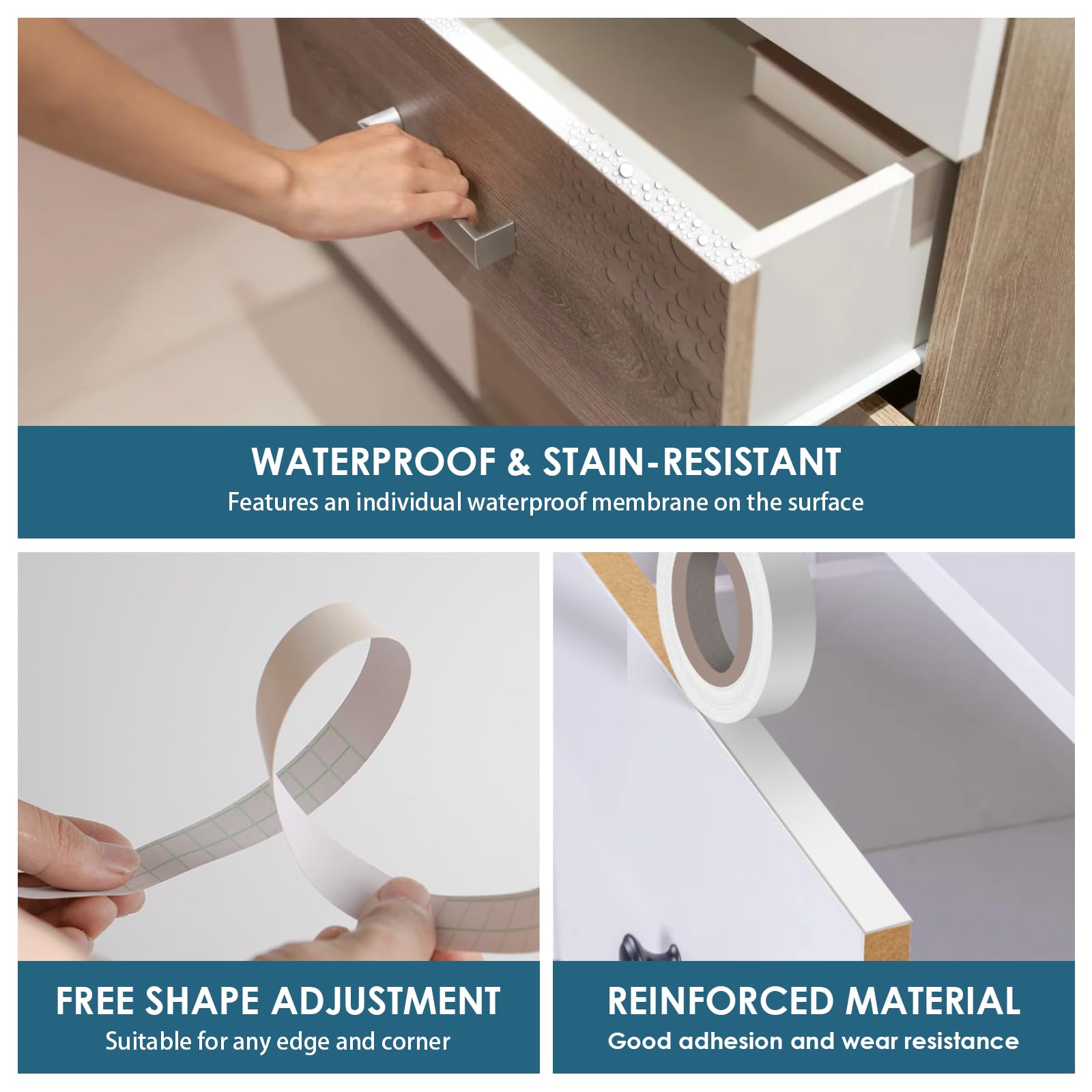 WATERPROOF & STAIN-RESISTANT
Features an individual waterproof membrane on the surface

FREE SHAPE ADJUSTMENT
Suitable for any edge and corner

REINFORCED MATERIAL
Good adhesion and wear resistance