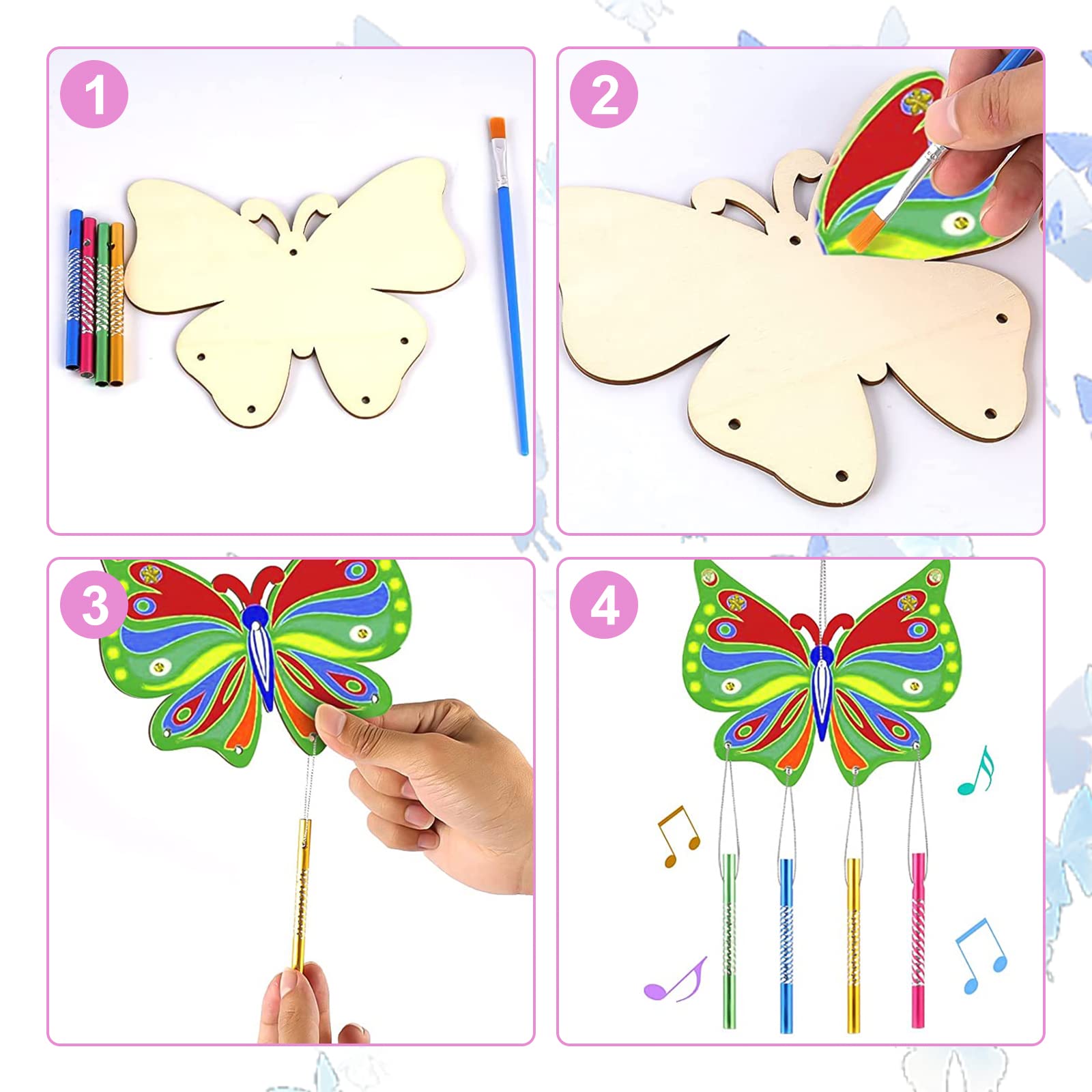 1

2

3

4