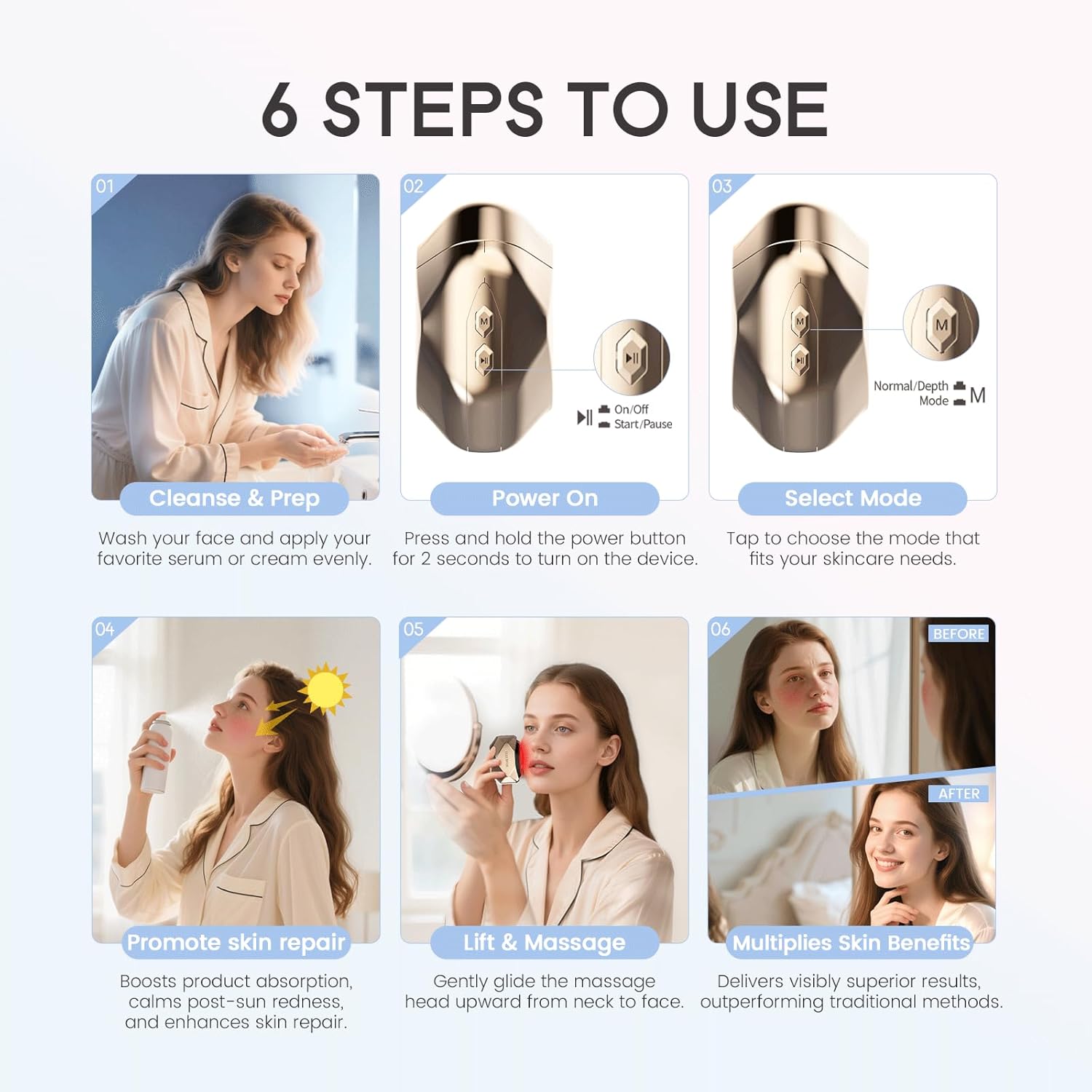 6 STEPS TO USE

01

Cleanse & Prep

Wash your face and apply your favorite serum or cream evenly.

02

M

On/Off
Start/Pause

Power On

Press and hold the power button for 2 seconds to turn on the device.

03

M

M

Normal/Depth Mode M

Select Mode

Tap to choose the mode that fits your skincare needs.

04

Promote skin repair

Boosts product absorption, calms post-sun redness, and enhances skin repair.

05

Lift & Massage

Gently glide the massage head upward from neck to face.

06

BEFORE

AFTER

Multiplies Skin Benefits

Delivers visibly superior results, outperforming traditional methods.