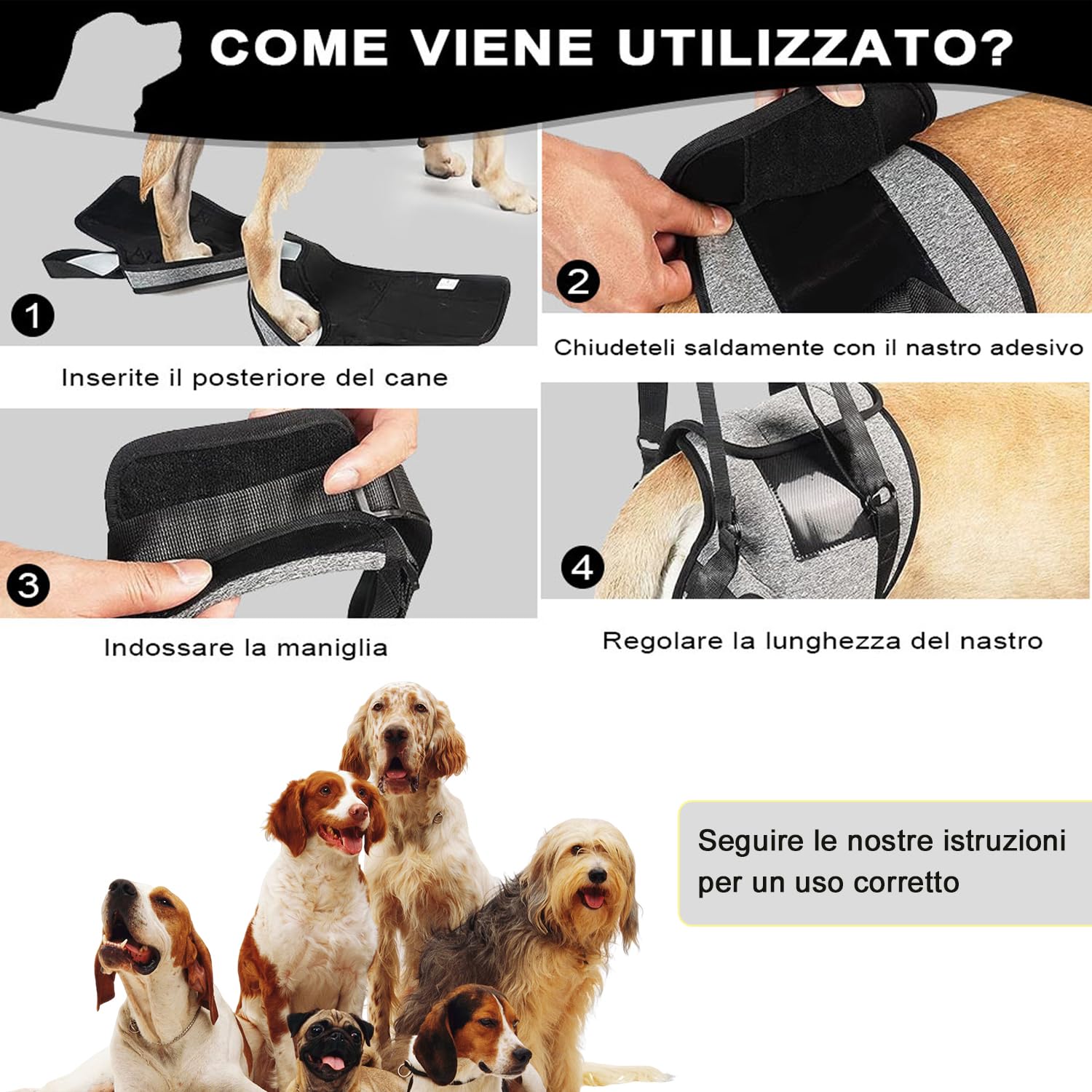 COME VIENE UTILIZZATO?

1

Inserite il posteriore del cane

2

Chiudeteli saldamente con il nastro adesivo

3

Indossare la maniglia

4

Regolare la lunghezza del nastro

Seguire le nostre istruzioni per un uso corretto