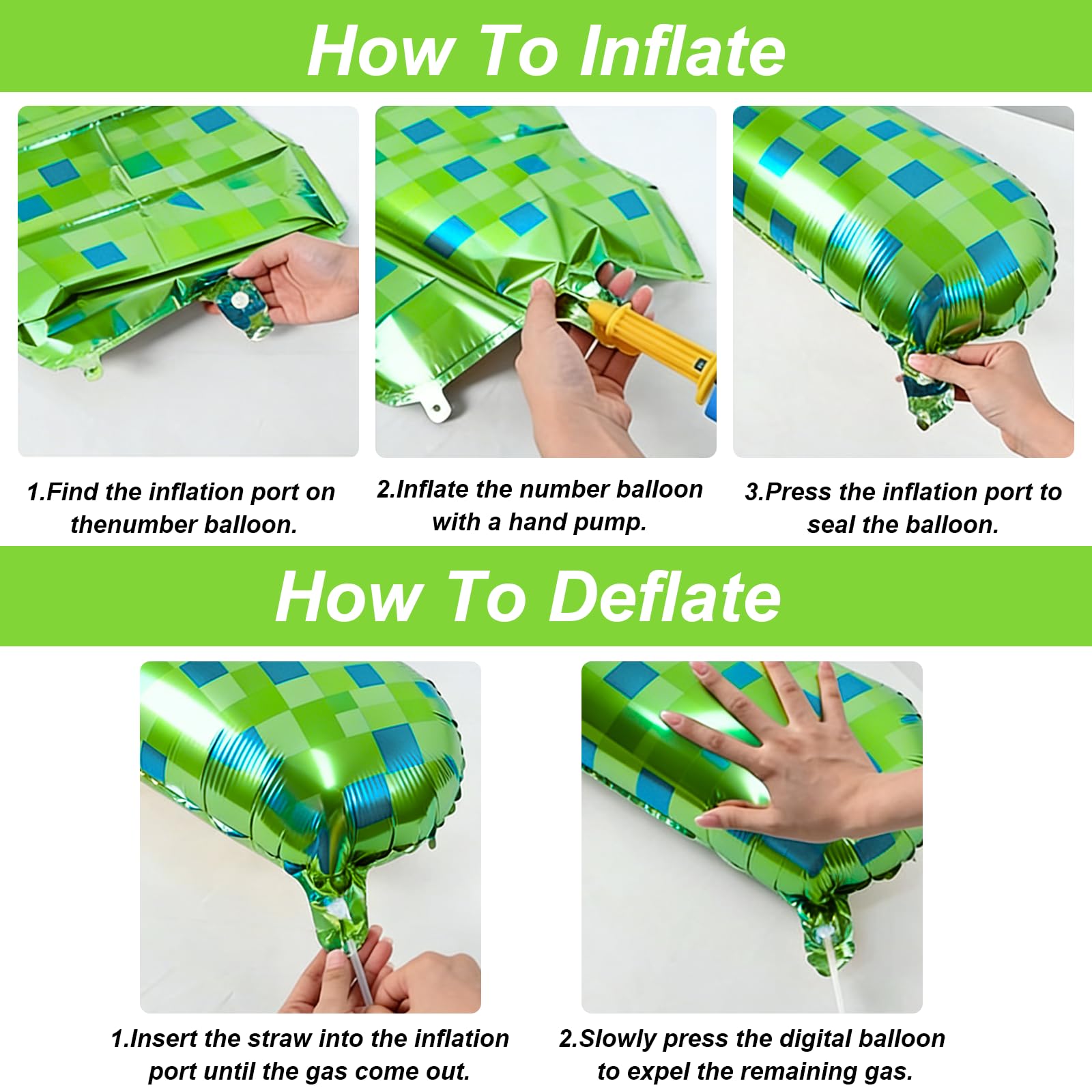 How To Inflate

1.Find the inflation port on thenumber balloon.

2.Inflate the number balloon with a hand pump.

3.Press the inflation port to seal the balloon.

How To Deflate

1.Insert the straw into the inflation port until the gas come out.

2.Slowly press the digital balloon to expel the remaining gas.