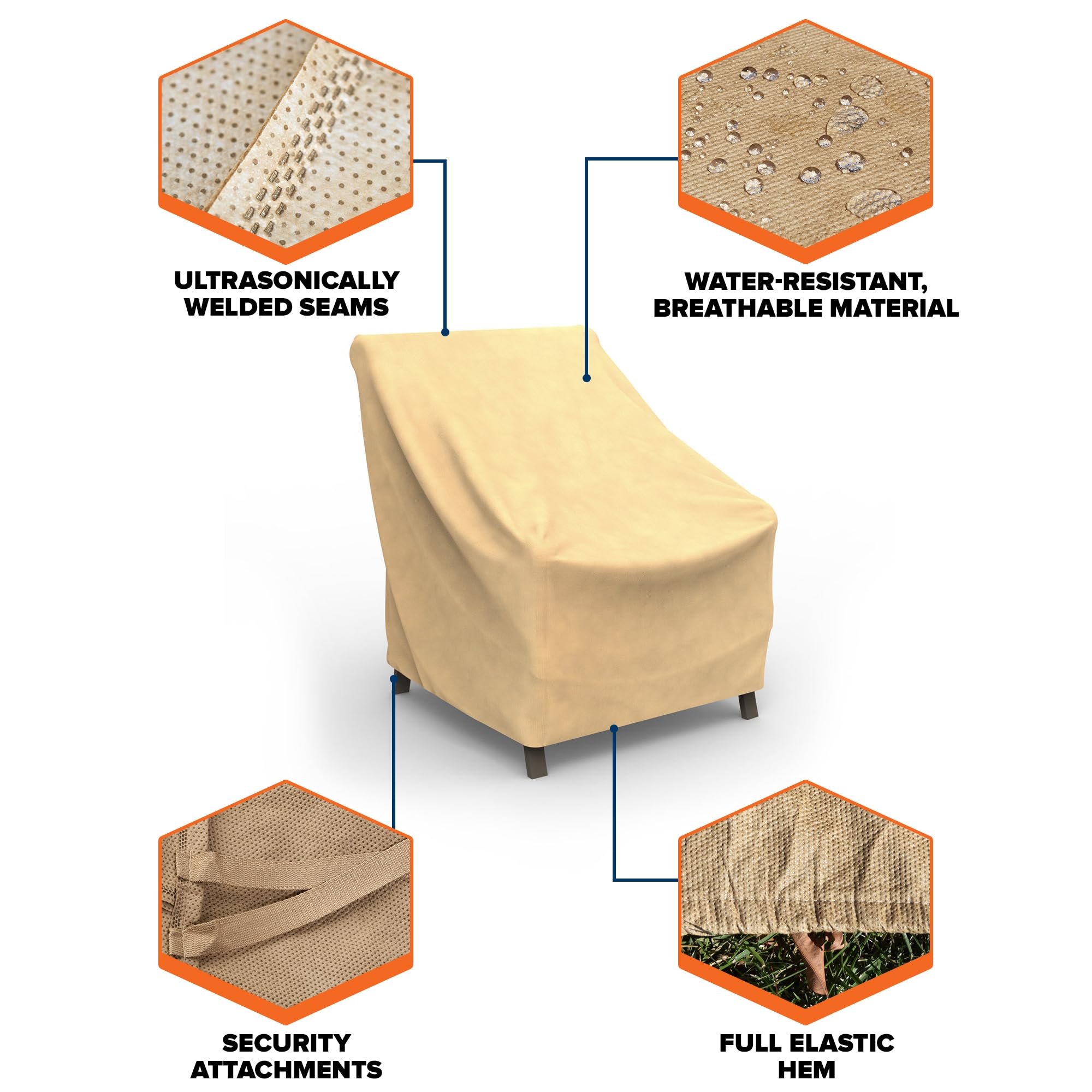 ULTRASONICALLY WELDED SEAMS

WATER-RESISTANT, BREATHABLE MATERIAL

SECURITY ATTACHMENTS

FULL ELASTIC HEM