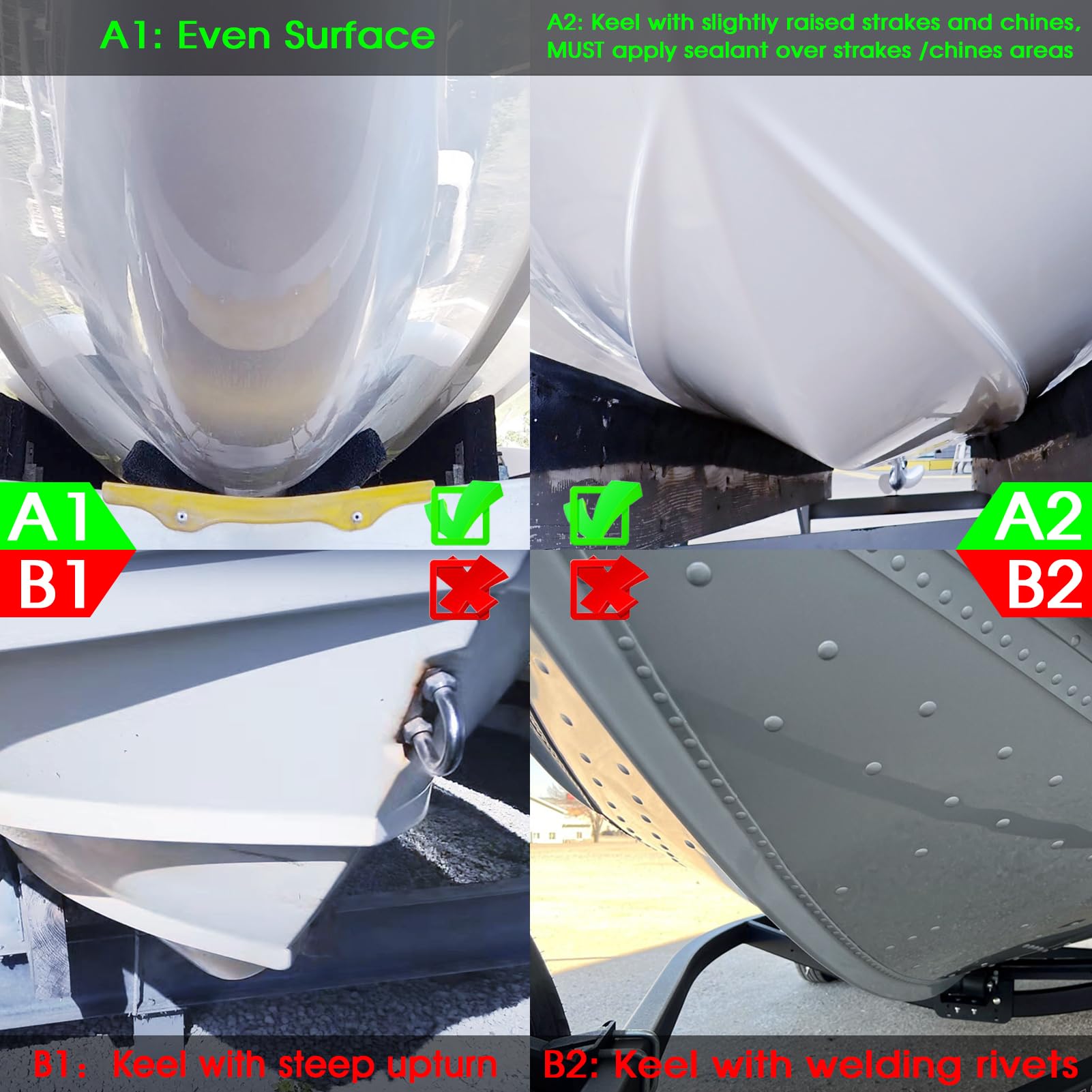 A1: Even Surface

A2: Keel with slightly raised strakes and chines, MUST apply sealant over strakes /chines areas

A1

A2

B1

B2

B1: Keel with steep upturn

B2: Keel with welding rivets