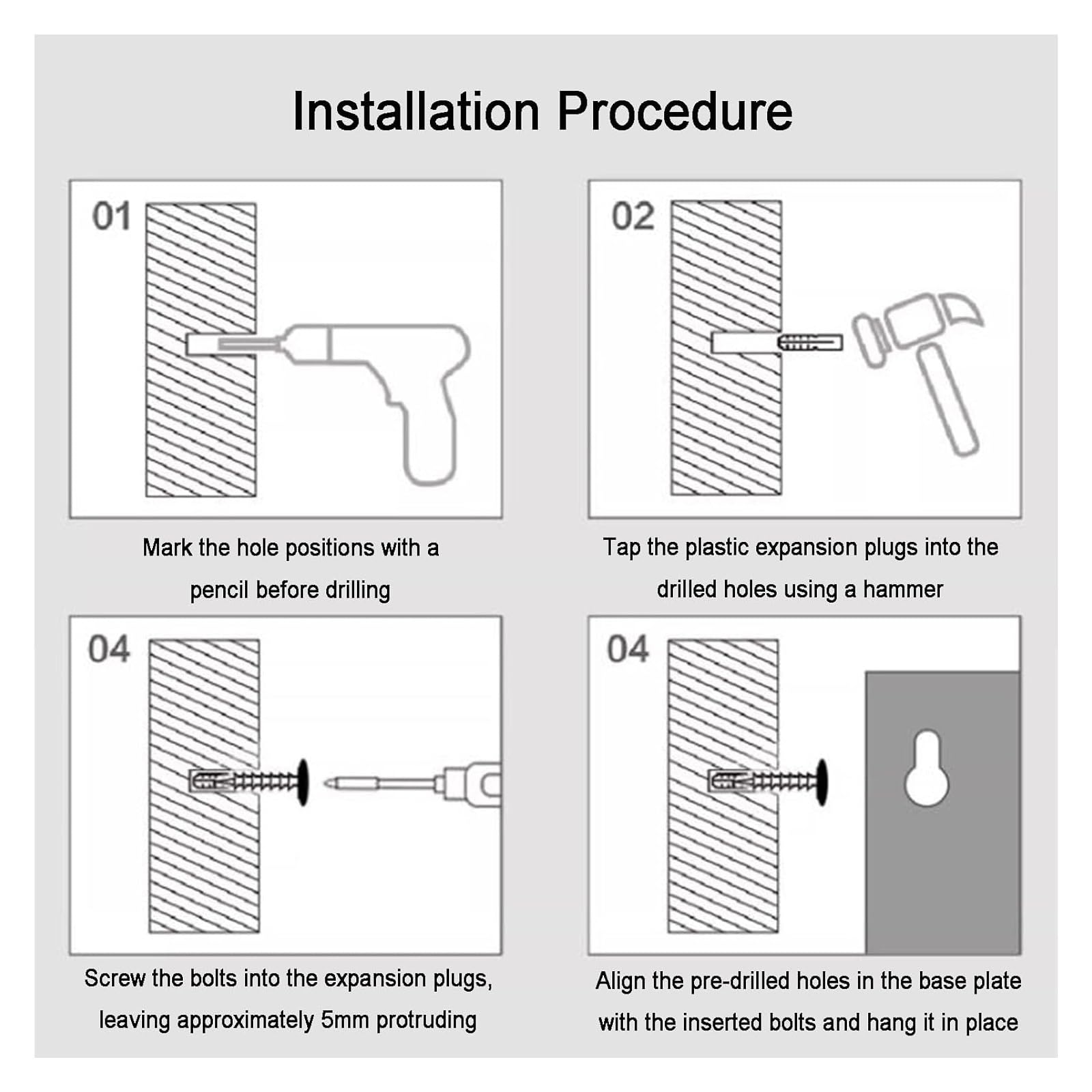 Installation Procedure

01

Mark the hole positions with a pencil before drilling

02

Tap the plastic expansion plugs into the drilled holes using a hammer

04

Screw the bolts into the expansion plugs, leaving approximately 5mm protruding

04

Align the pre-drilled holes in the base plate with the inserted bolts and hang it in place