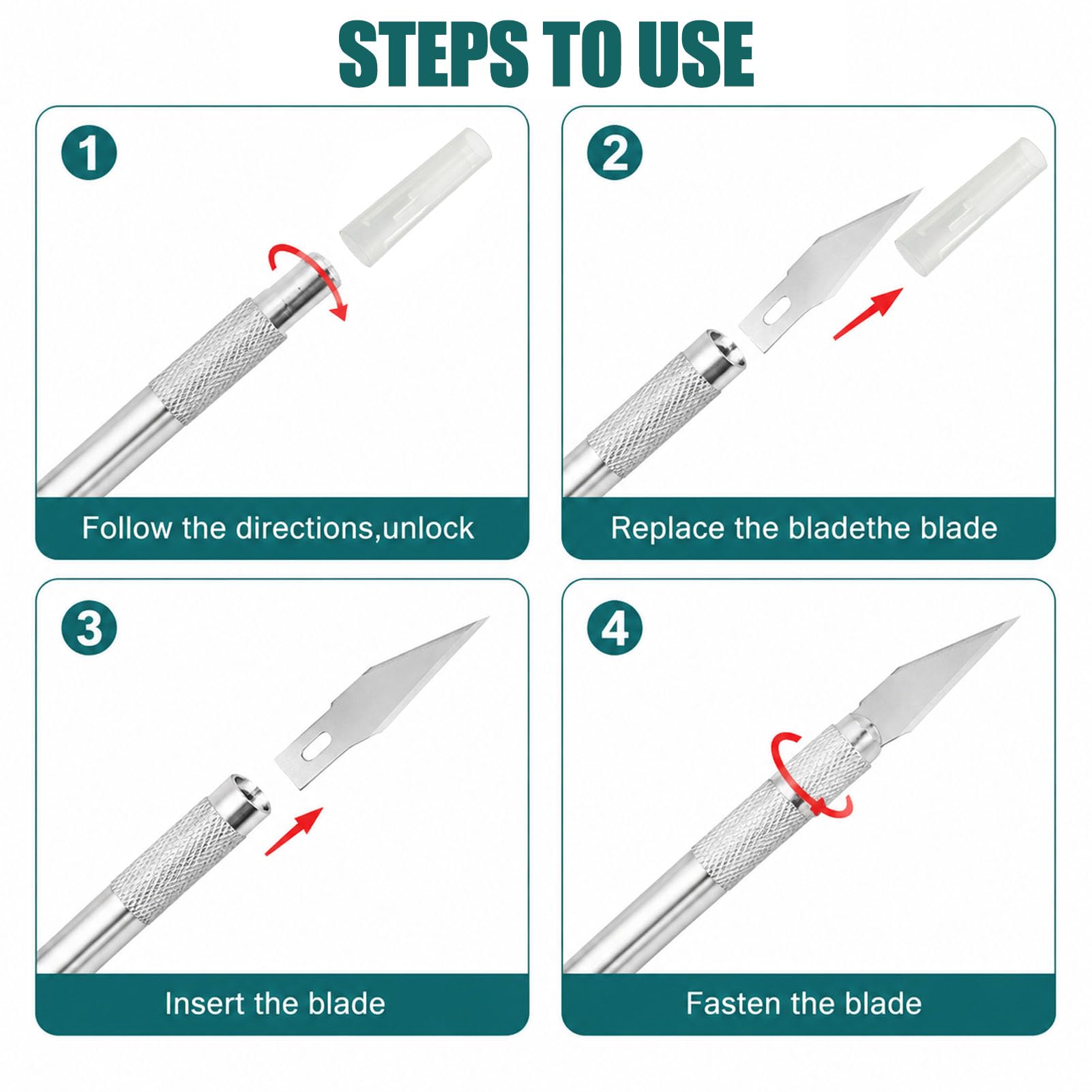 STEPS TO USE

1

Follow the directions,unlock

2

Replace the bladethe blade

3

Insert the blade

4

Fasten the blade