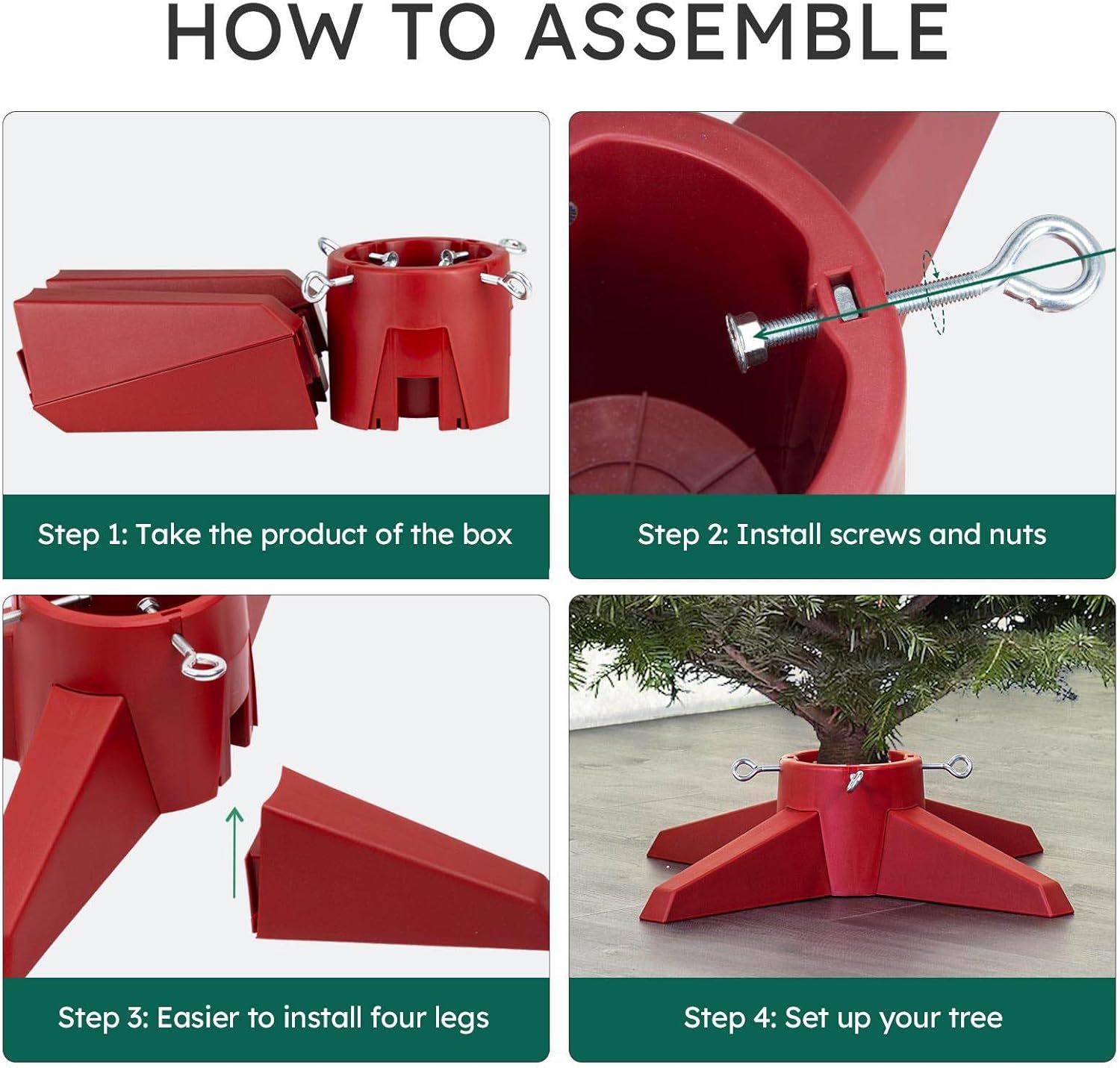 HOW TO ASSEMBLE

Step 1: Take the product of the box

Step 2: Install screws and nuts

Step 3: Easier to install four legs

Step 4: Set up your tree