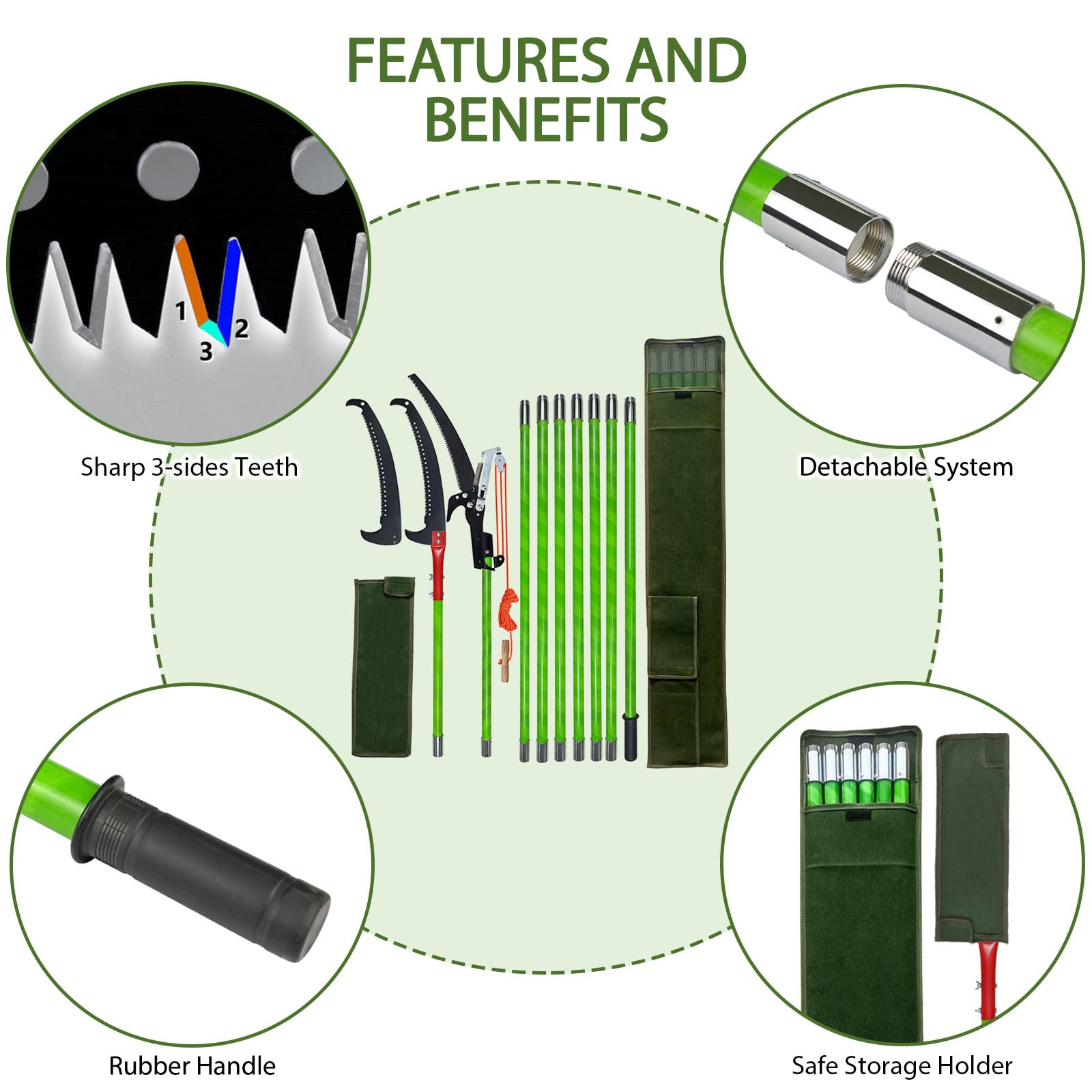 FEATURES AND BENEFITS

1
2
3

Sharp 3-sides Teeth

Detachable System

Rubber Handle

Safe Storage Holder