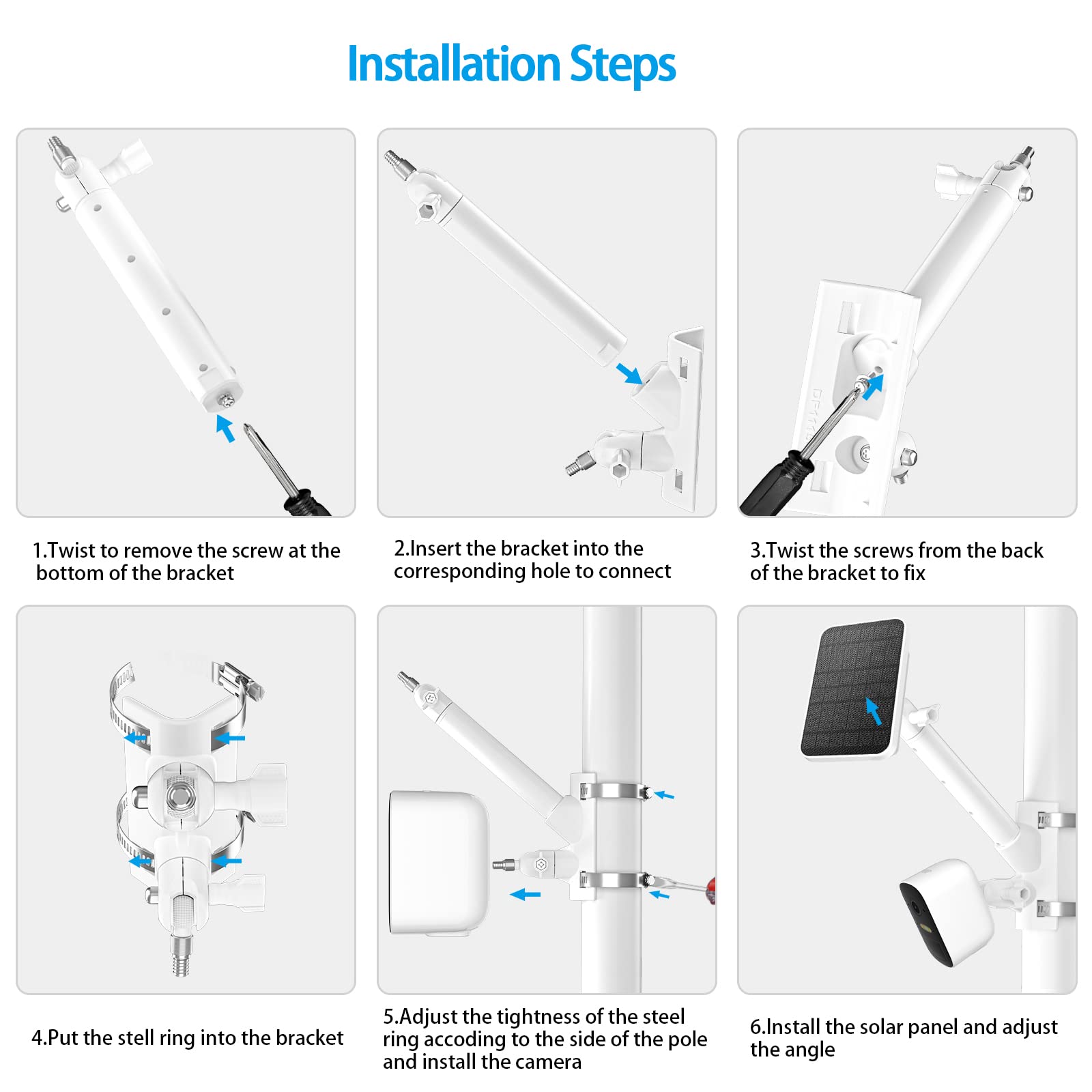 Installation Steps

1.Twist to remove the screw at the bottom of the bracket

2.Insert the bracket into the corresponding hole to connect

3.Twist the screws from the back of the bracket to fix

4.Put the stell ring into the bracket

5.Adjust the tightness of the steel ring accoding to the side of the pole and install the camera

6.Install the solar panel and adjust the angle