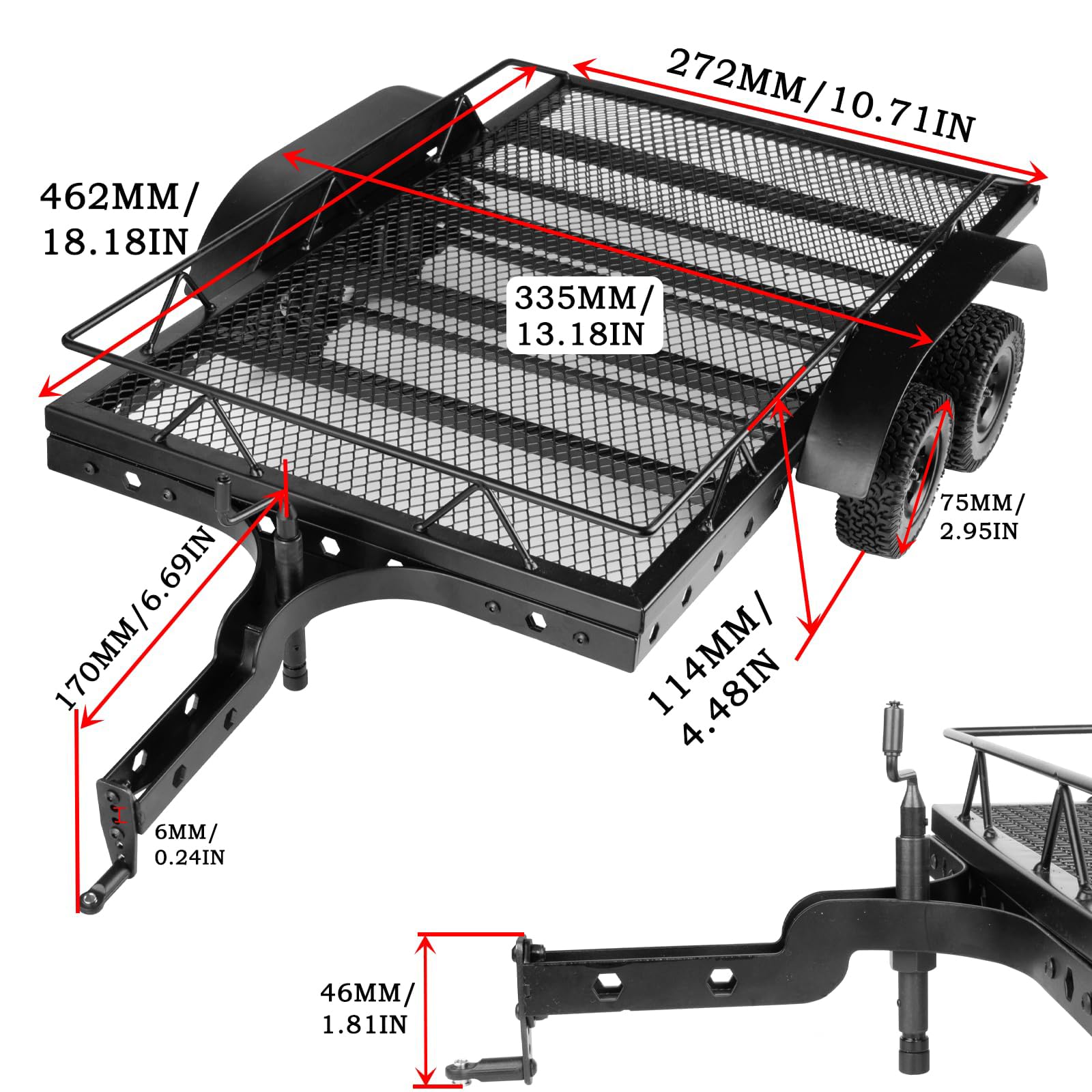 272MM/10.71IN

462MM/
18.18IN

335MM/
13.18IN

75MM/
2.95IN

170MM/6.69IN

114MM/
4.48IN

6MM/
0.24IN

46MM/
1.81IN