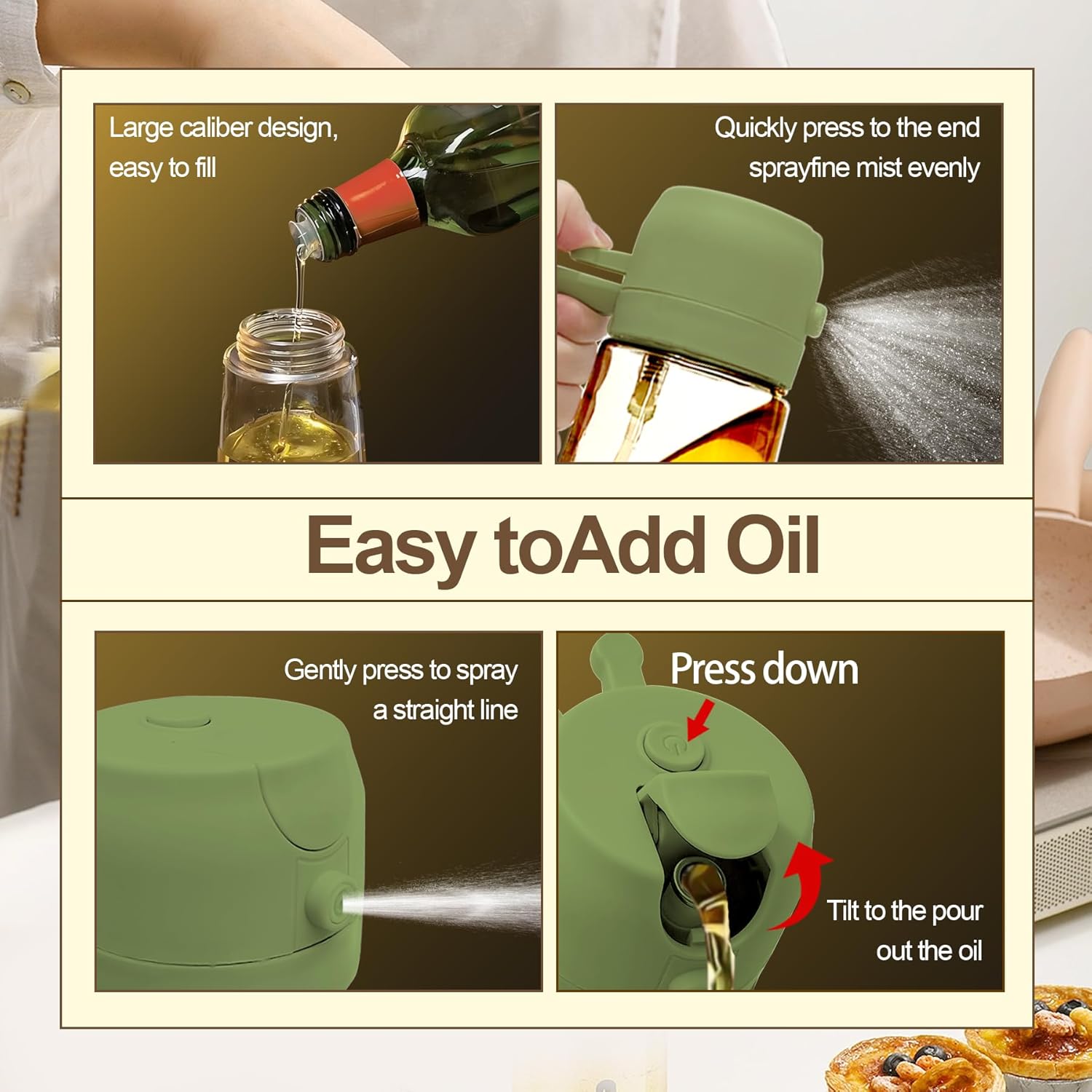 Large caliber design, easy to fill

Quickly press to the end sprayfine mist evenly

Easy toAdd Oil

Gently press to spray a straight line

Press down

Tilt to the pour out the oil