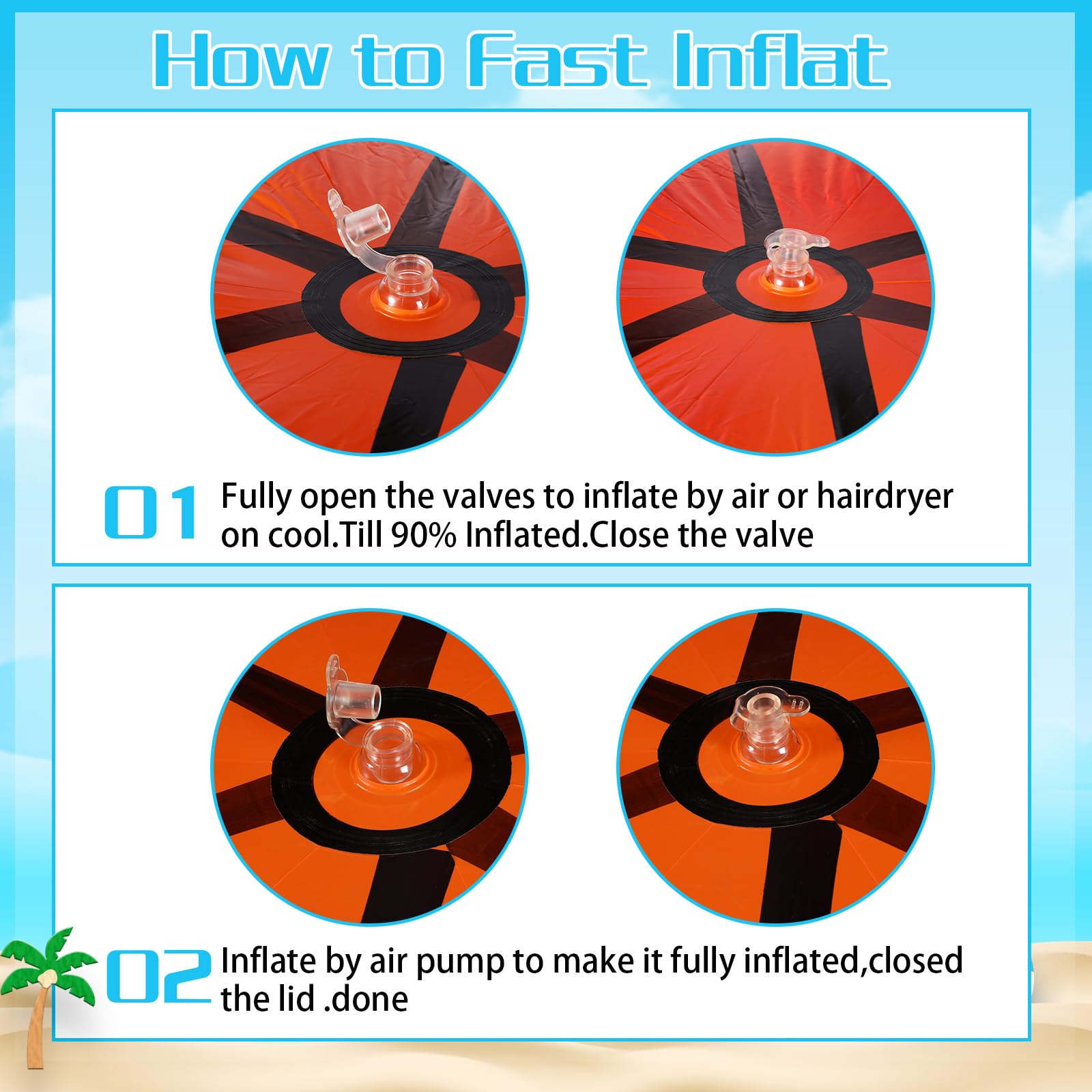 How to Fast Inflat

01 Fully open the valves to inflate by air or hairdryer on cool.Till 90% Inflated.Close the valve

02 Inflate by air pump to make it fully inflated,closed the lid .done