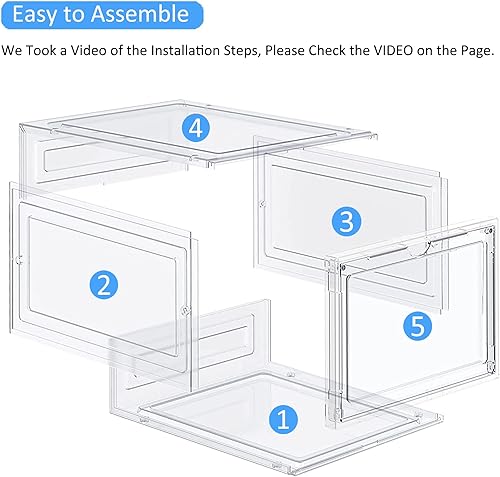 Easy to Assemble

We Took a Video of the Installation Steps, Please Check the VIDEO on the Page.

4

3

2

5

1