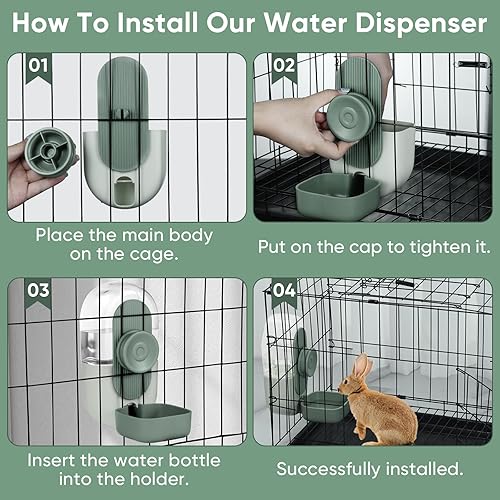 How To Install Our Water Dispenser

01

Place the main body on the cage.

02

Put on the cap to tighten it.

03

Insert the water bottle into the holder.

04

Successfully installed.